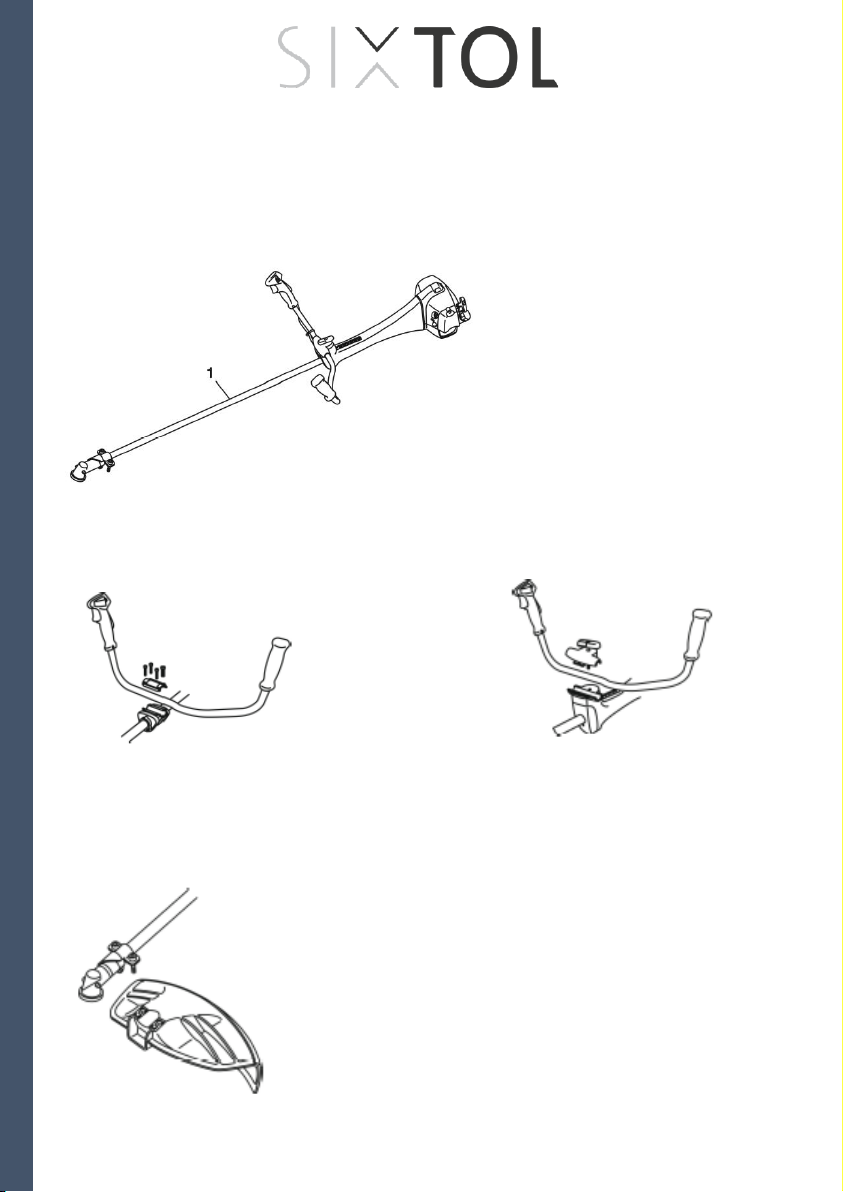 SIXTOL

1