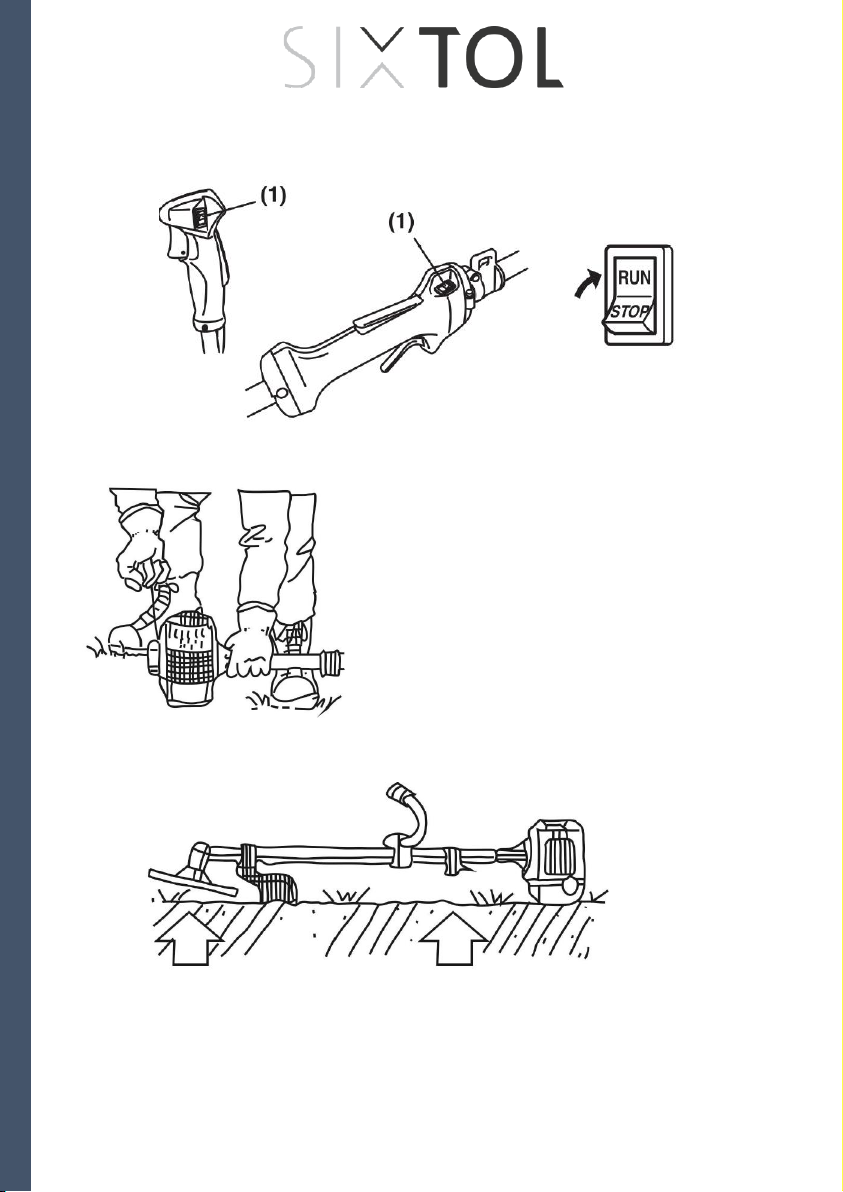 SIXTOL

(1)

(1)

RUN

STOP