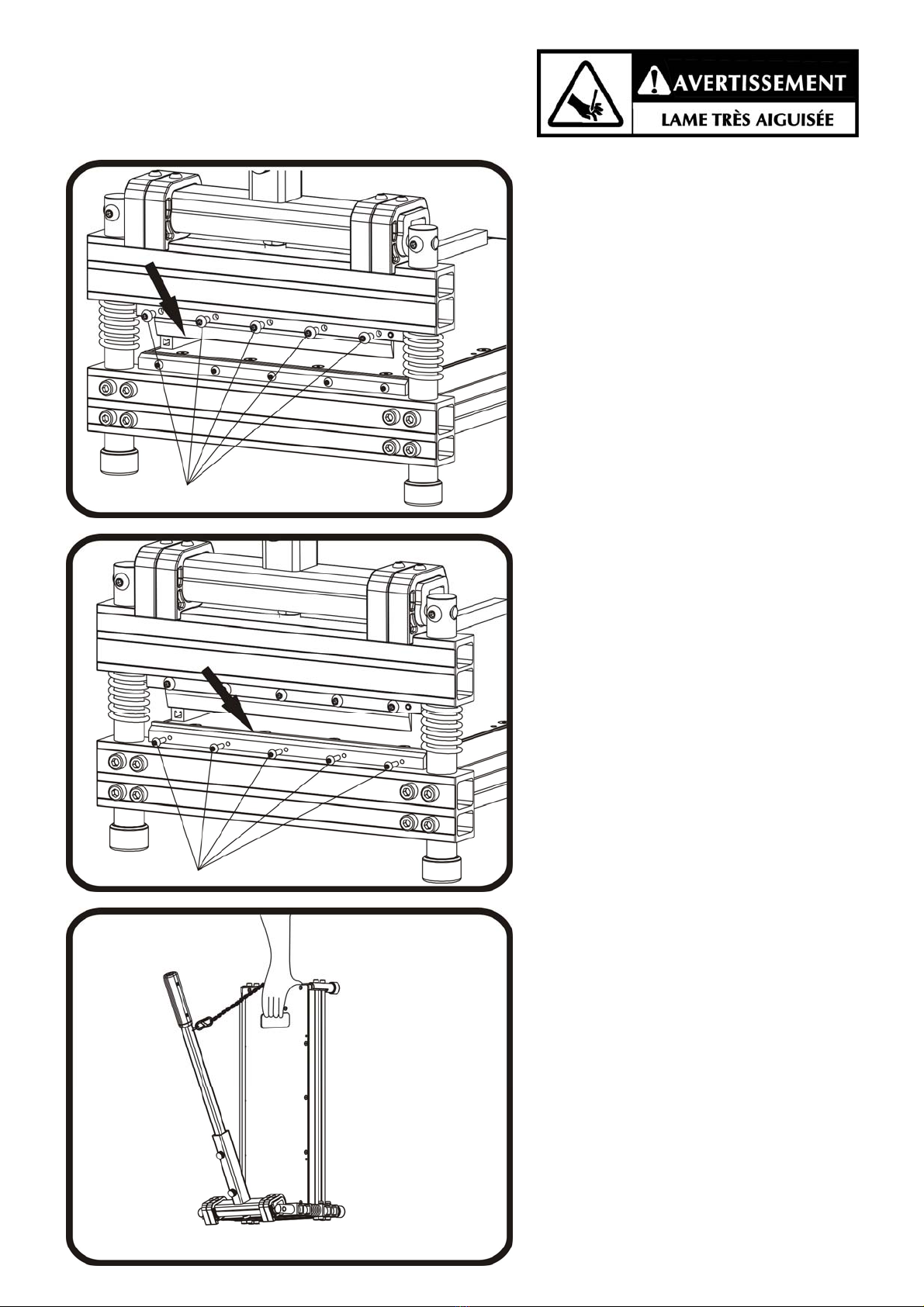 AVERTISSEMENT

LAME TRÈS AIGUISÉE