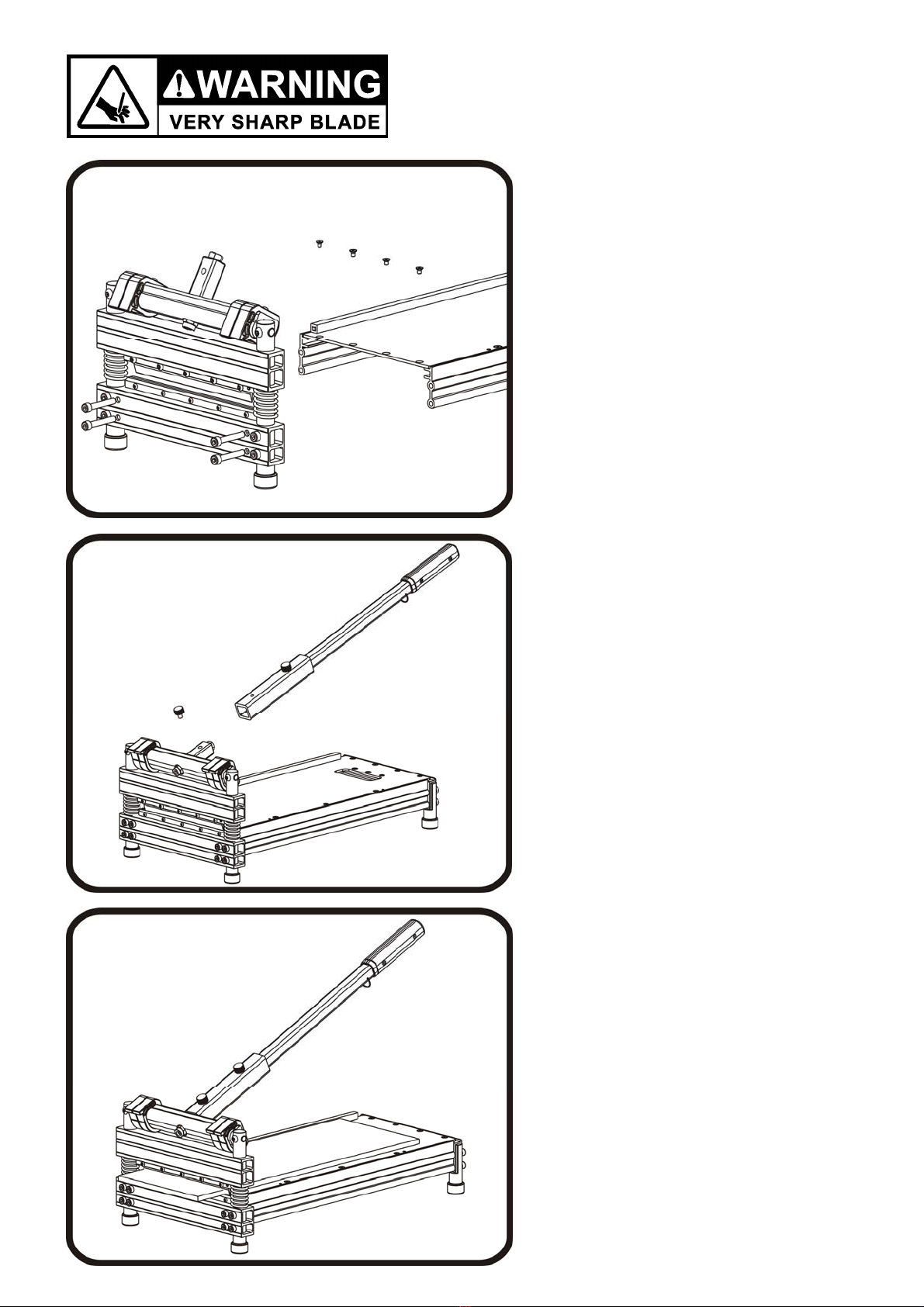 WARNING
VERY SHARP BLADE