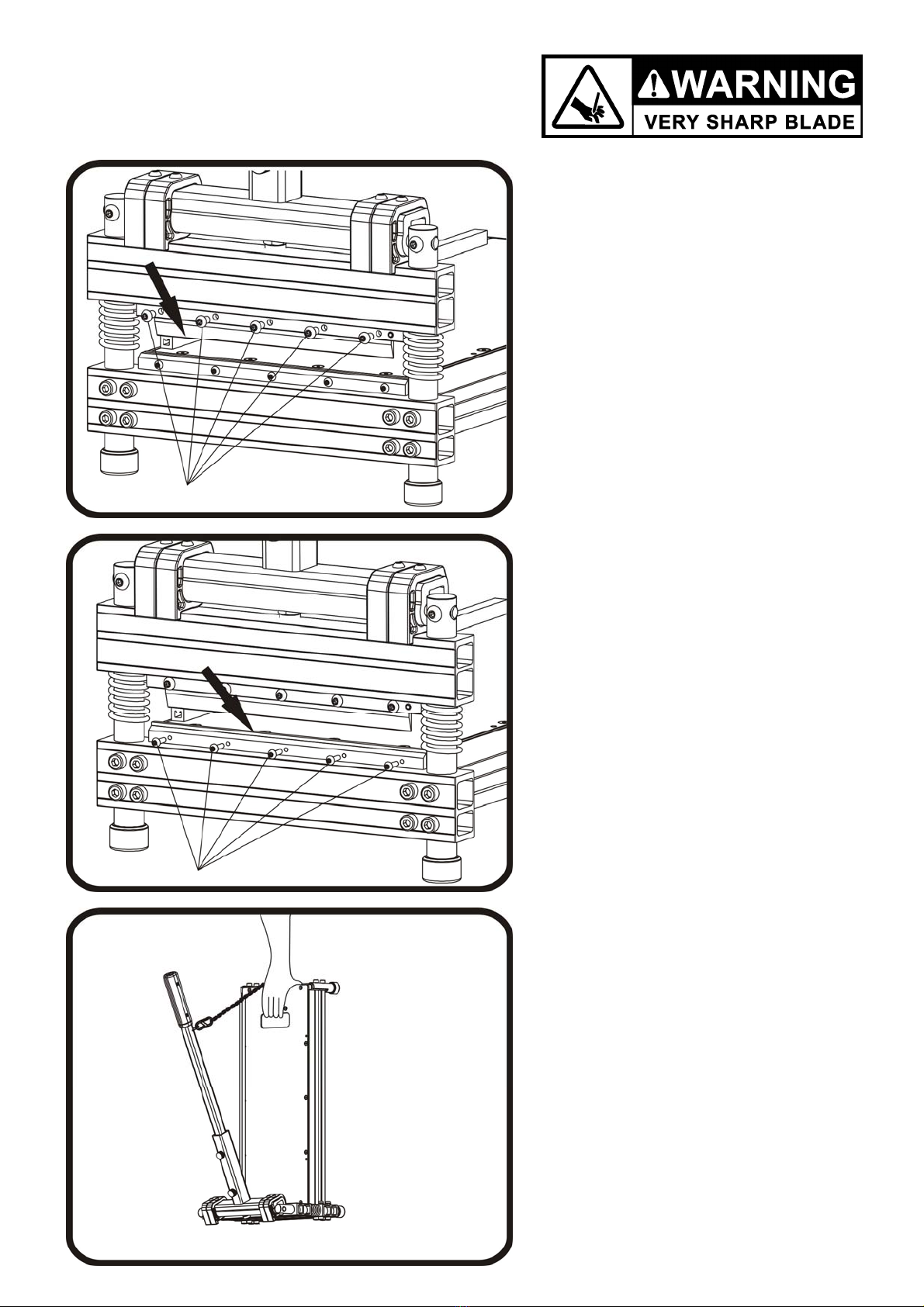 WARNING
VERY SHARP BLADE