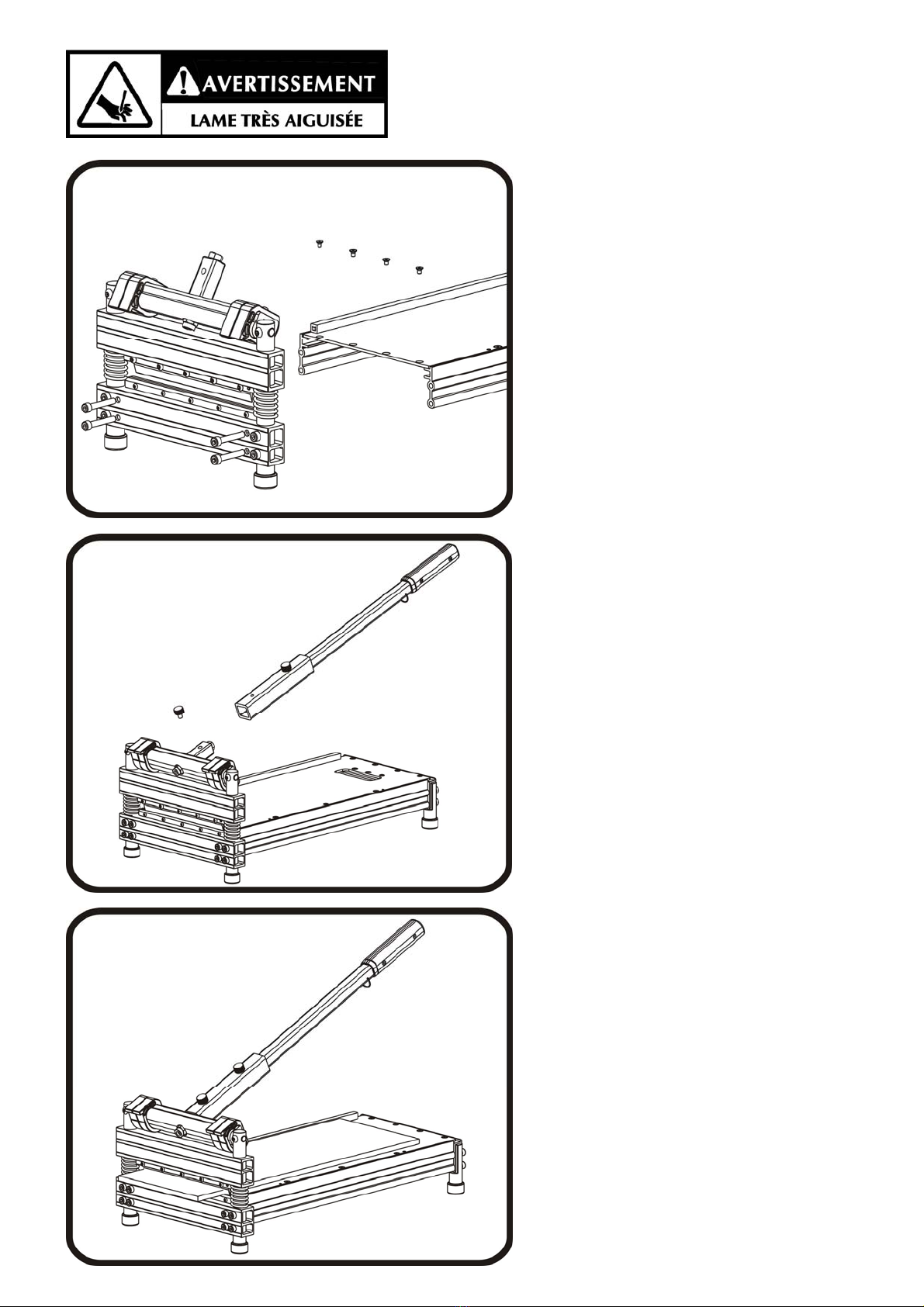 AVERTISSEMENT
LAME TRÈS AIGUISÉE