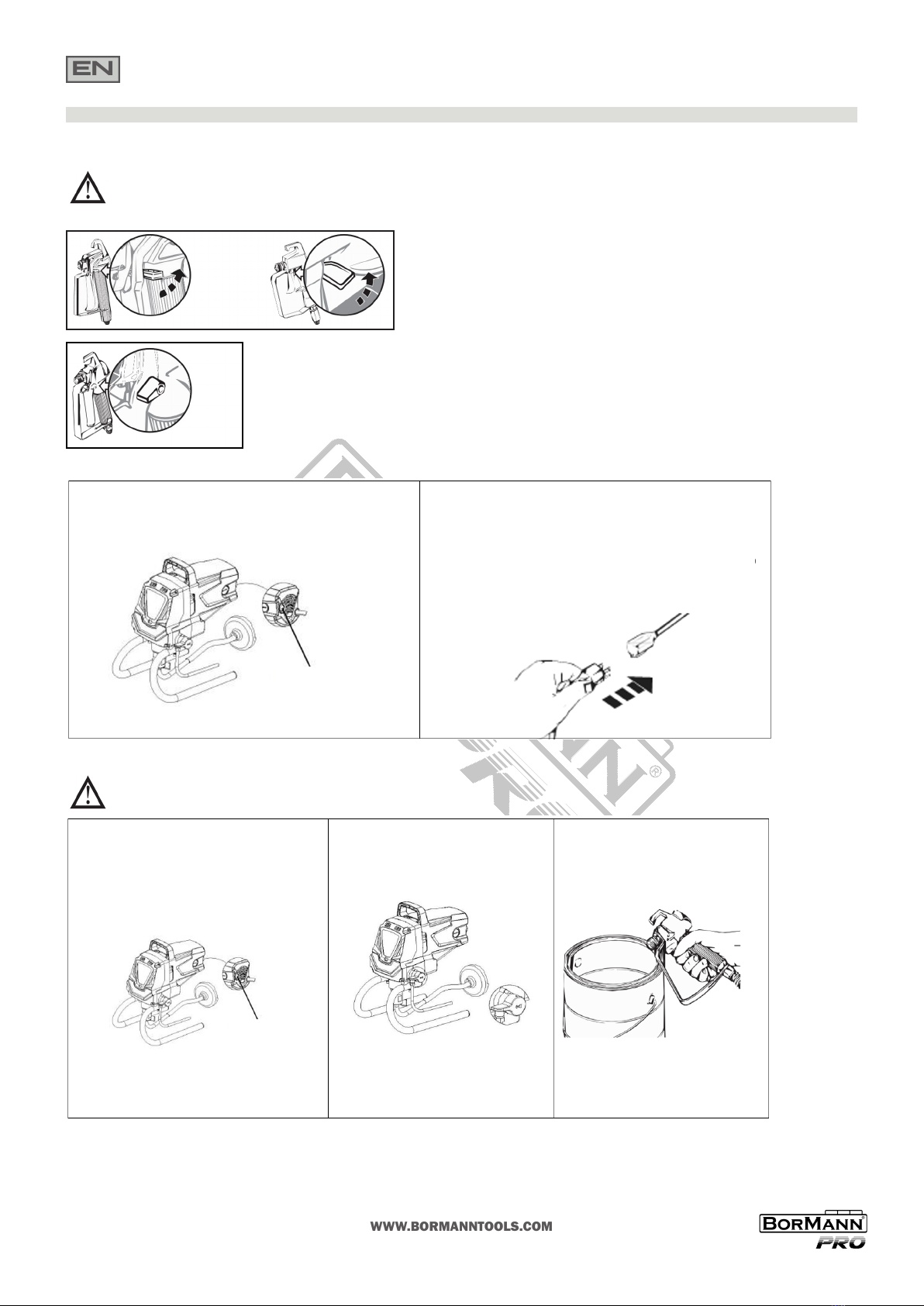 EN

WWW.BORMANNTOOLS.COM

BORMANN PRO