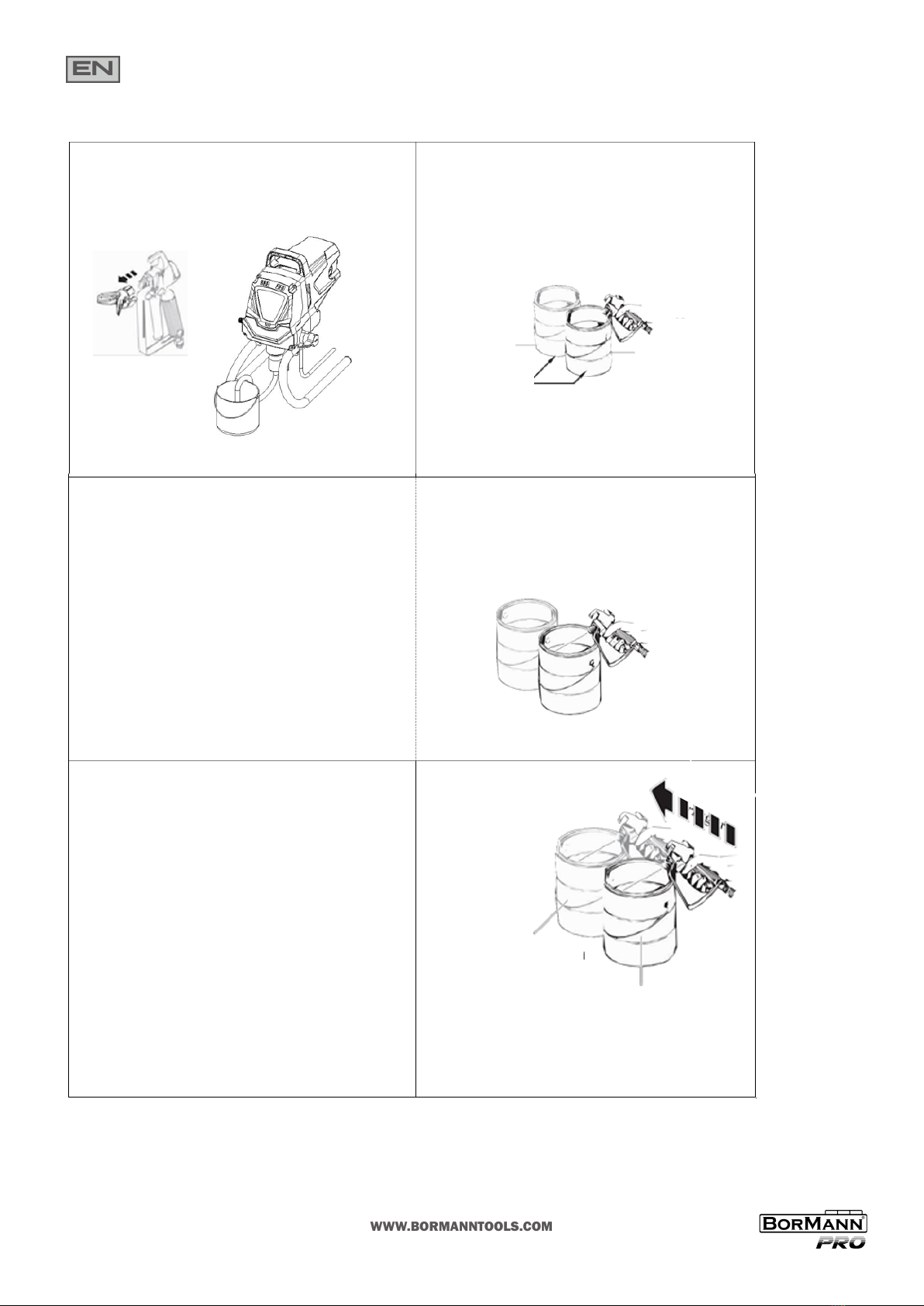 EN

WWW.BORMANNTOOLS.COM

BORMANN PRO