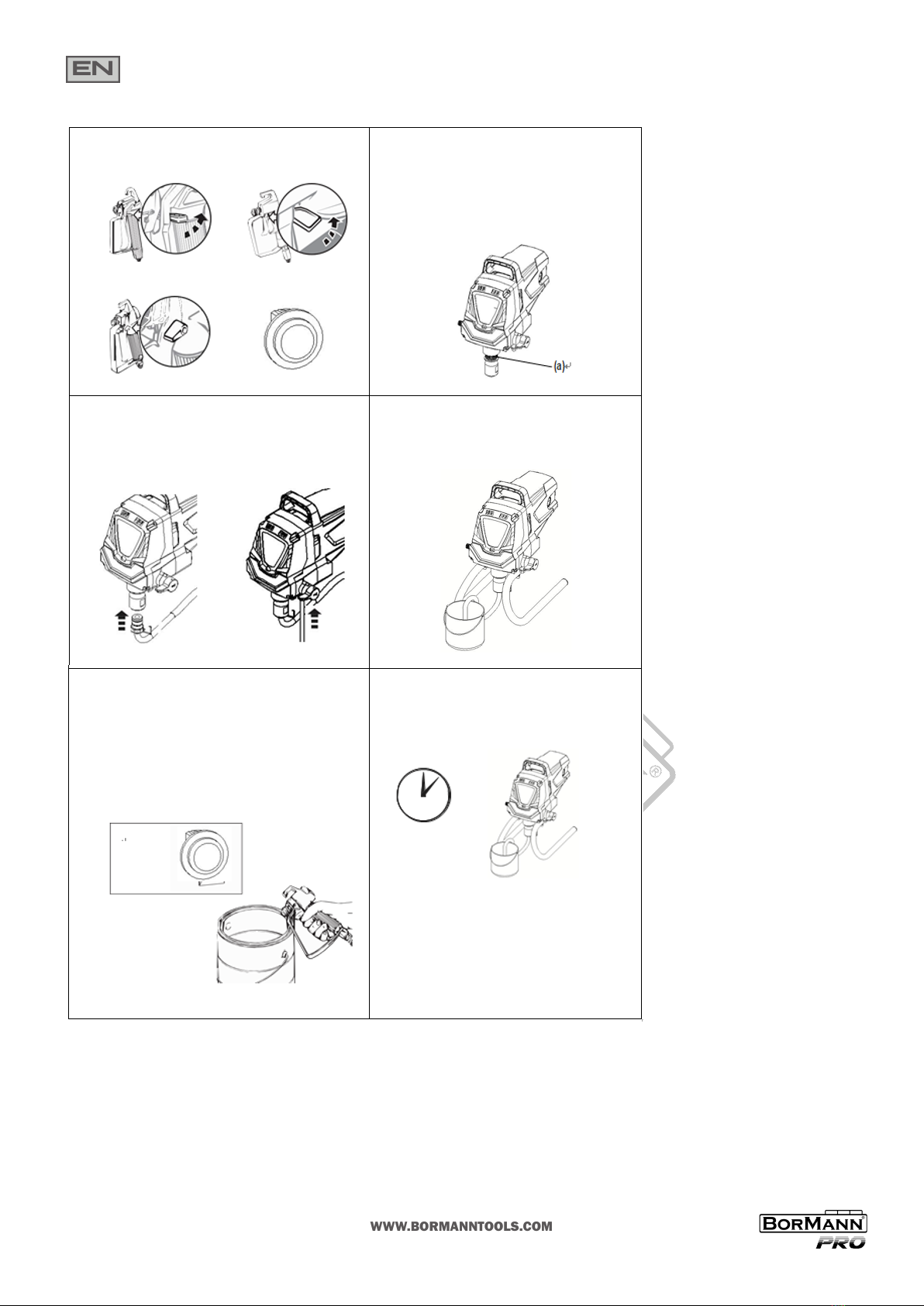 EN

(a)

WWW.BORMANNTOOLS.COM

BORMANN PRO