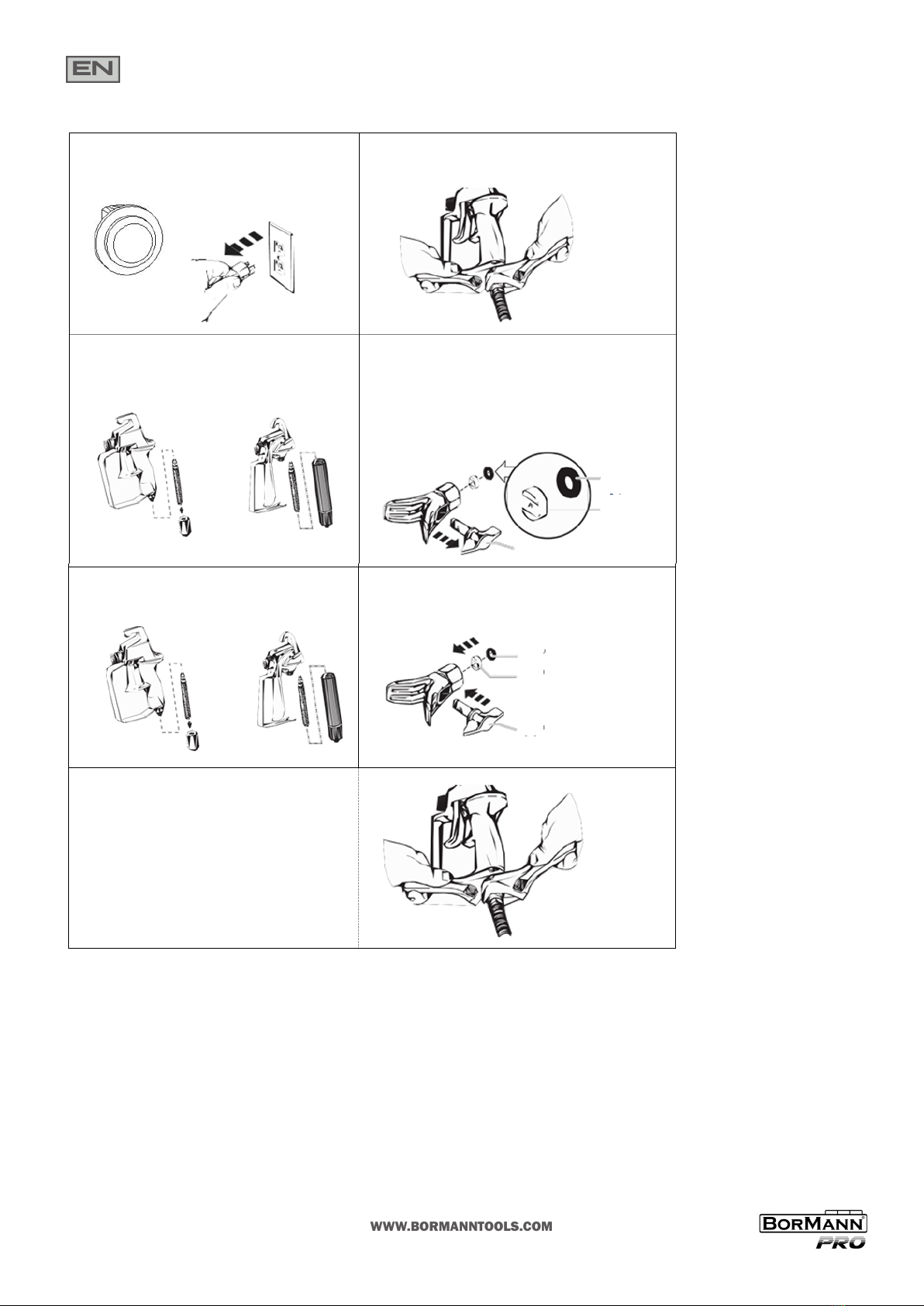 EN

WWW.BORMANNTOOLS.COM

BORMANN PRO