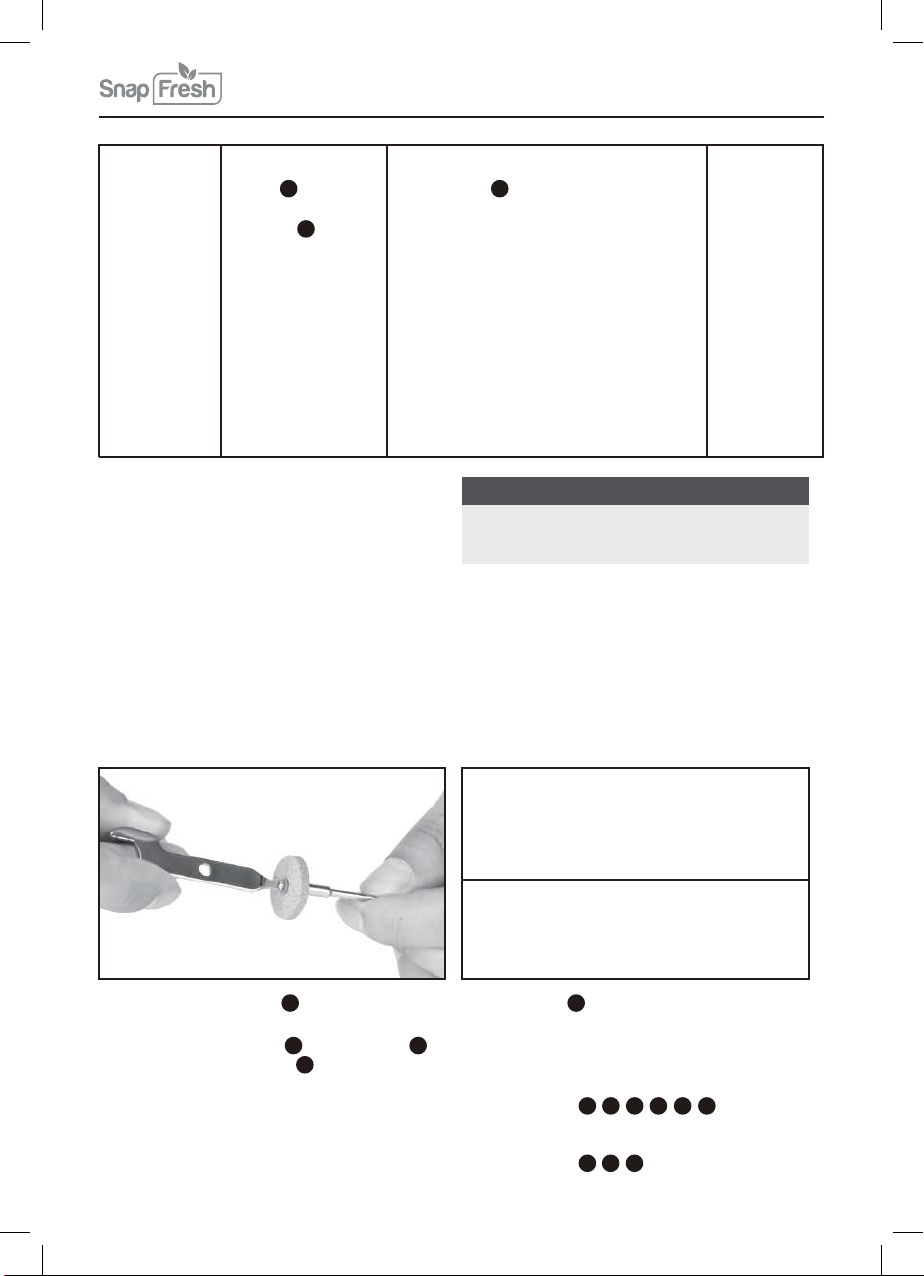 Snap Fresh