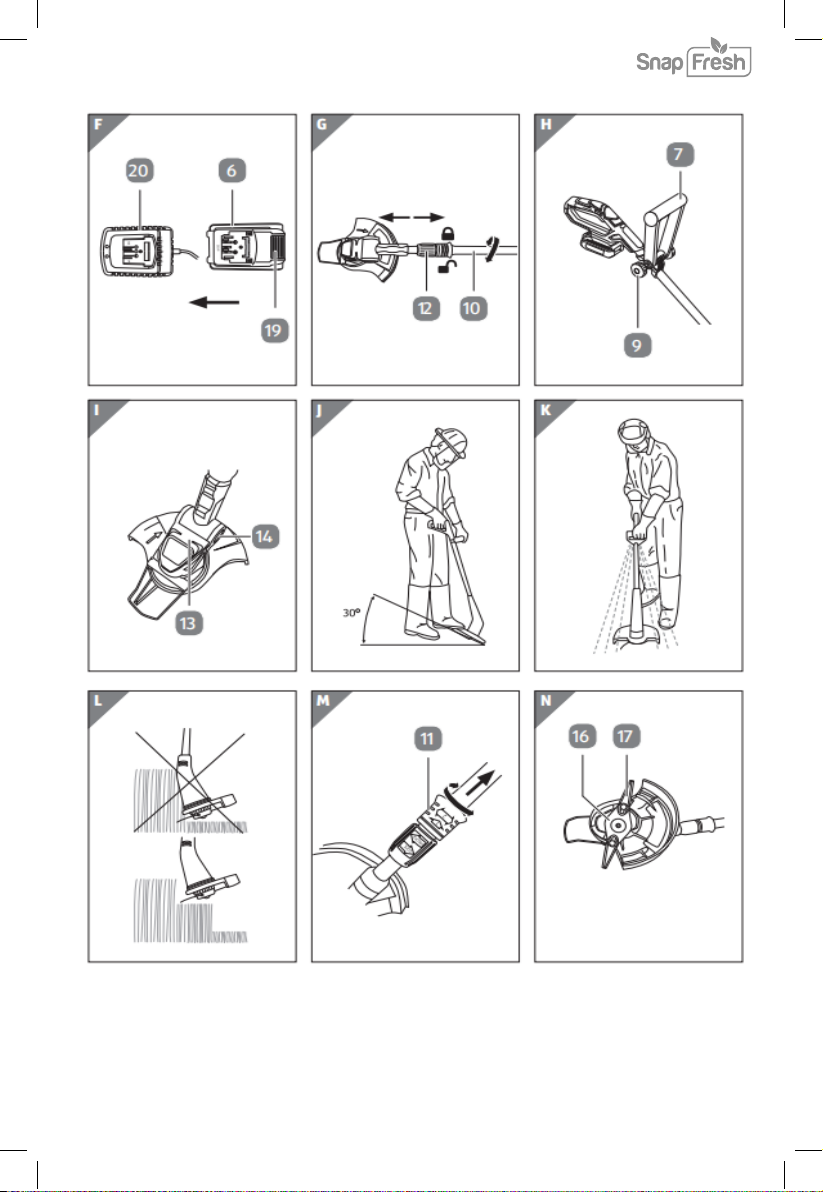 Snap Fresh

F
20
6
19

G
12
10

H
7
9

I
14
13

J
30°

K

L

M
11

N
16
17