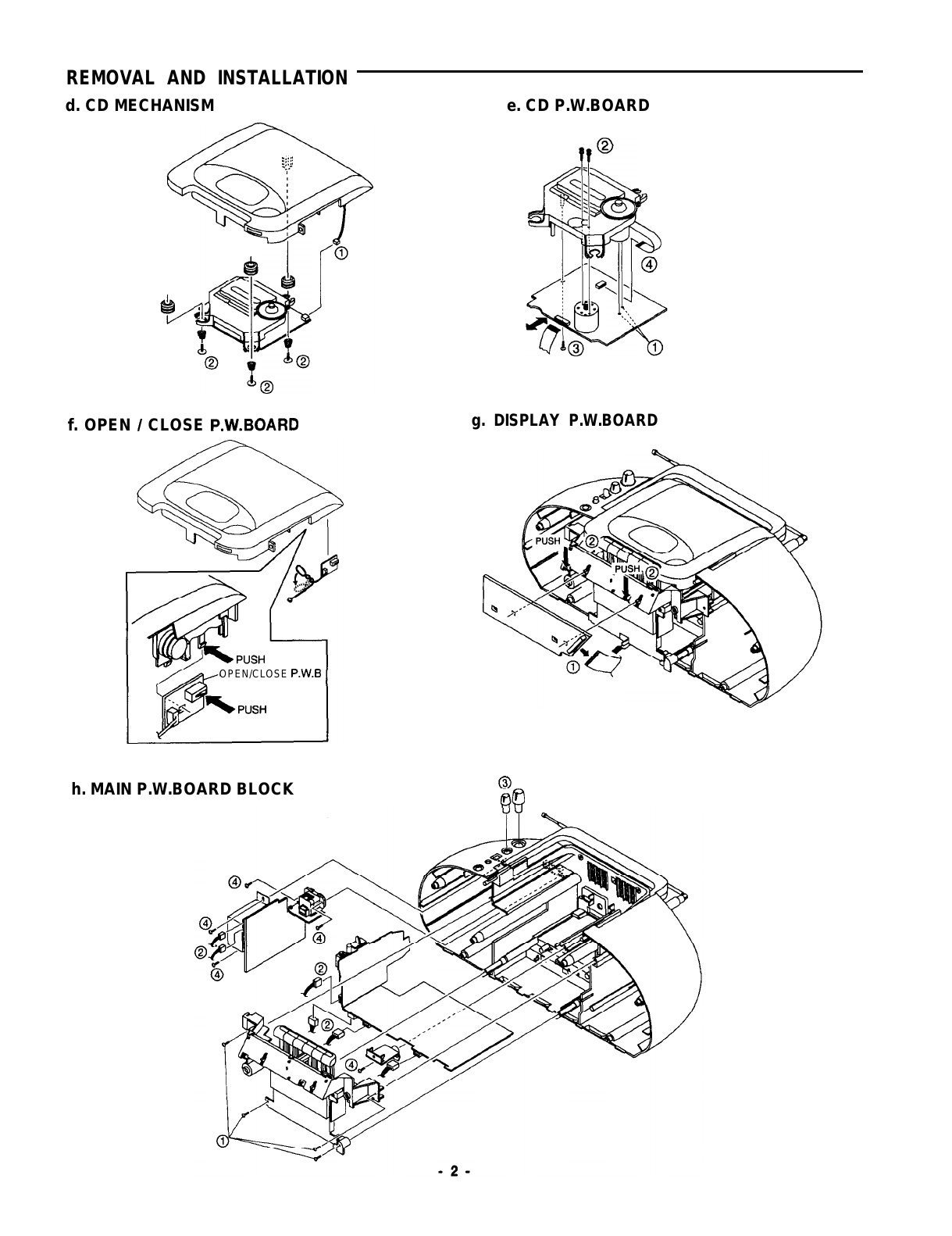 REMOVAL AND INSTALLATION

d. CD MECHANISM

①

②

②

②

e. CD P.W.BOARD

②

④

③

①

f. OPEN / CLOSE P.W.BOARD

PUSH

OPEN/CLOSE P.W.B

PUSH

g. DISPLAY P.W.BOARD

PUSH

②

PUSH

②

①

h. MAIN P.W.BOARD BLOCK

③

④

④

④

②

④

②

②

④

①

- 2 -