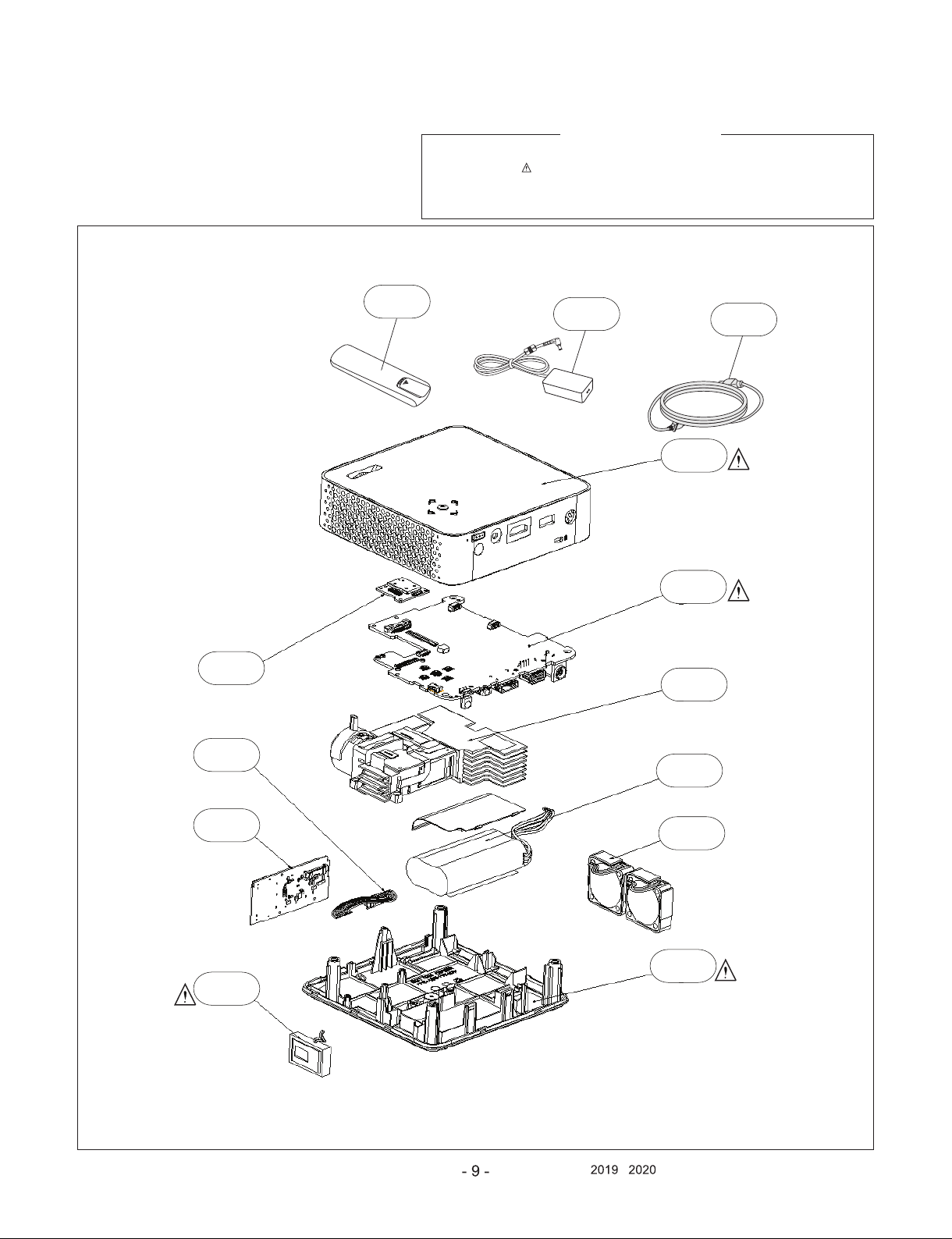 - 9 -

2019 2020