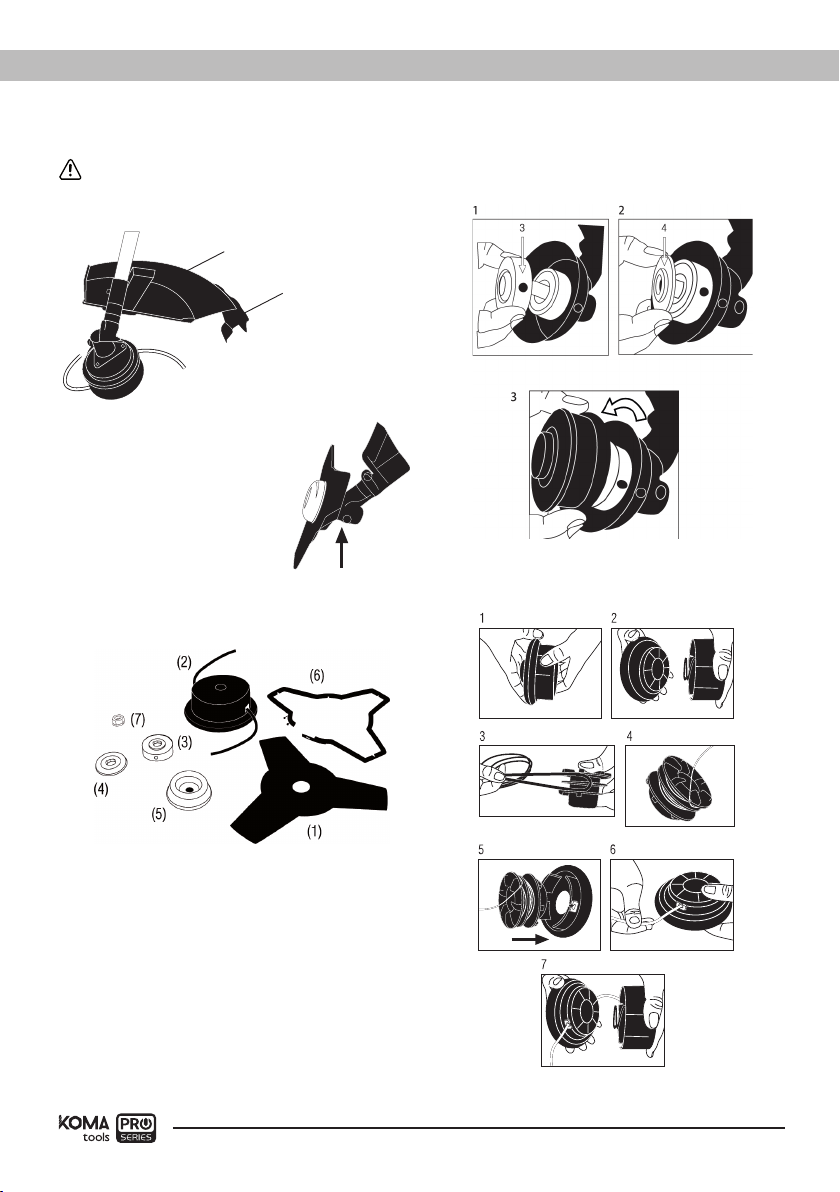 1 3

2 4

3

1 2

(2)

(6)

(7)

(3)

(4)

(5)

(1)

3 4

5 6

7

KOMA tools PRO SERIES