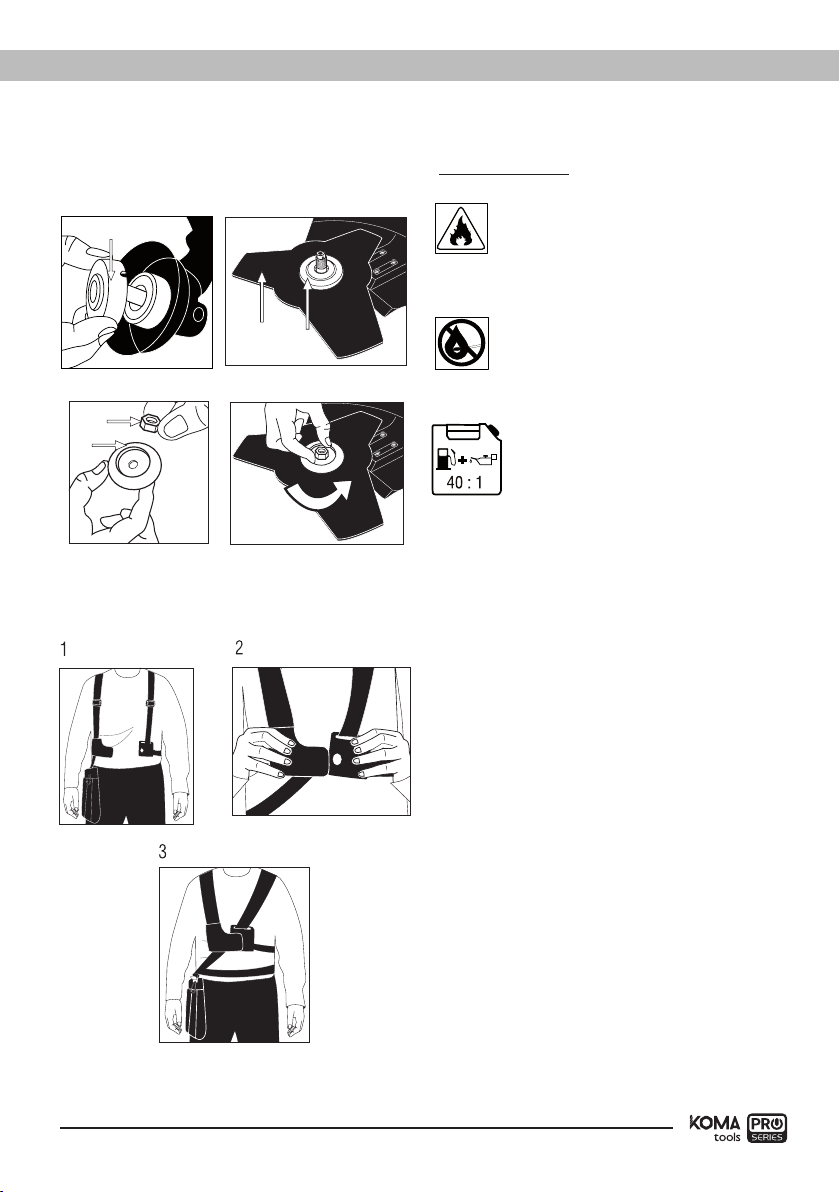 40 : 1

1

2

3

KOMA tools PRO SERIES