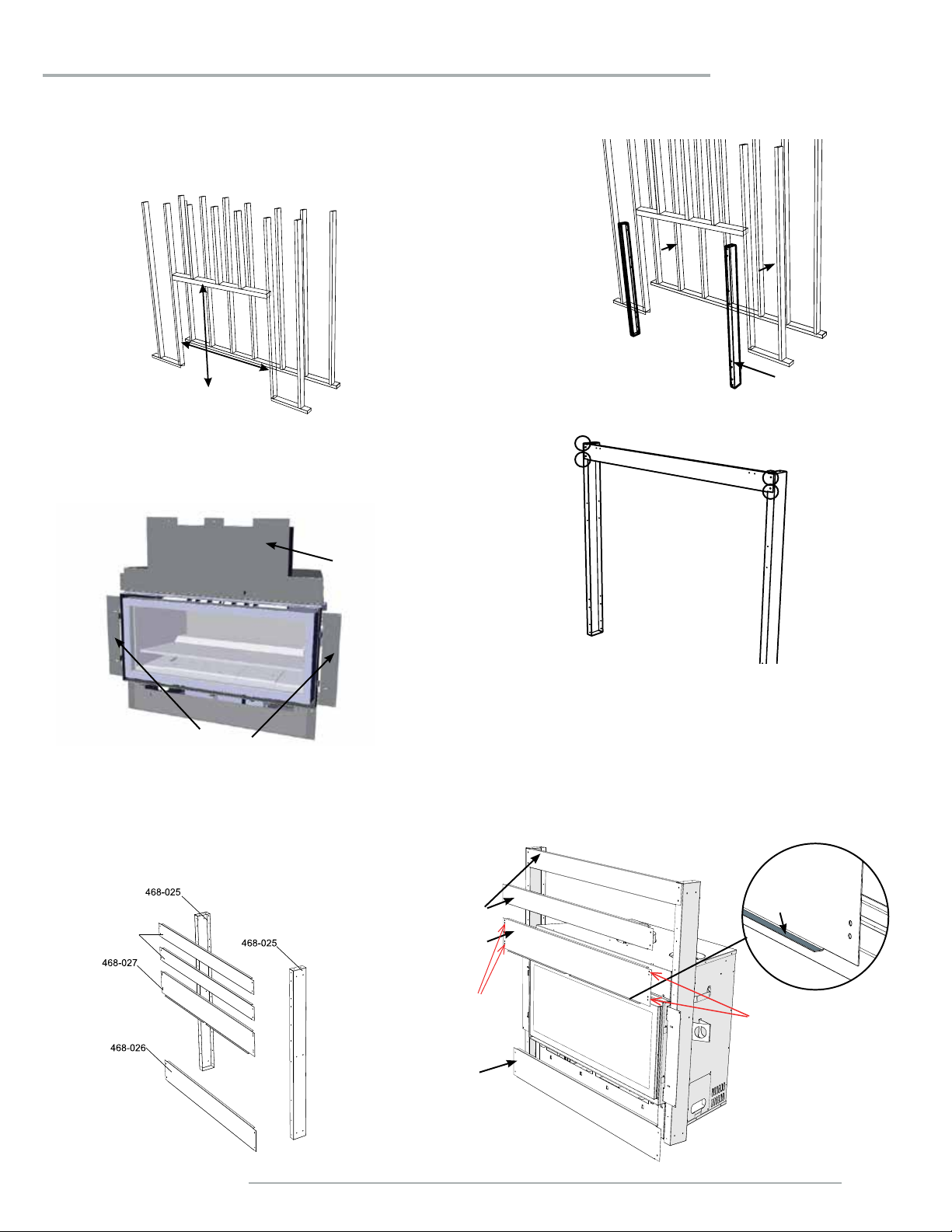 468-025

468-025

468-027

468-026