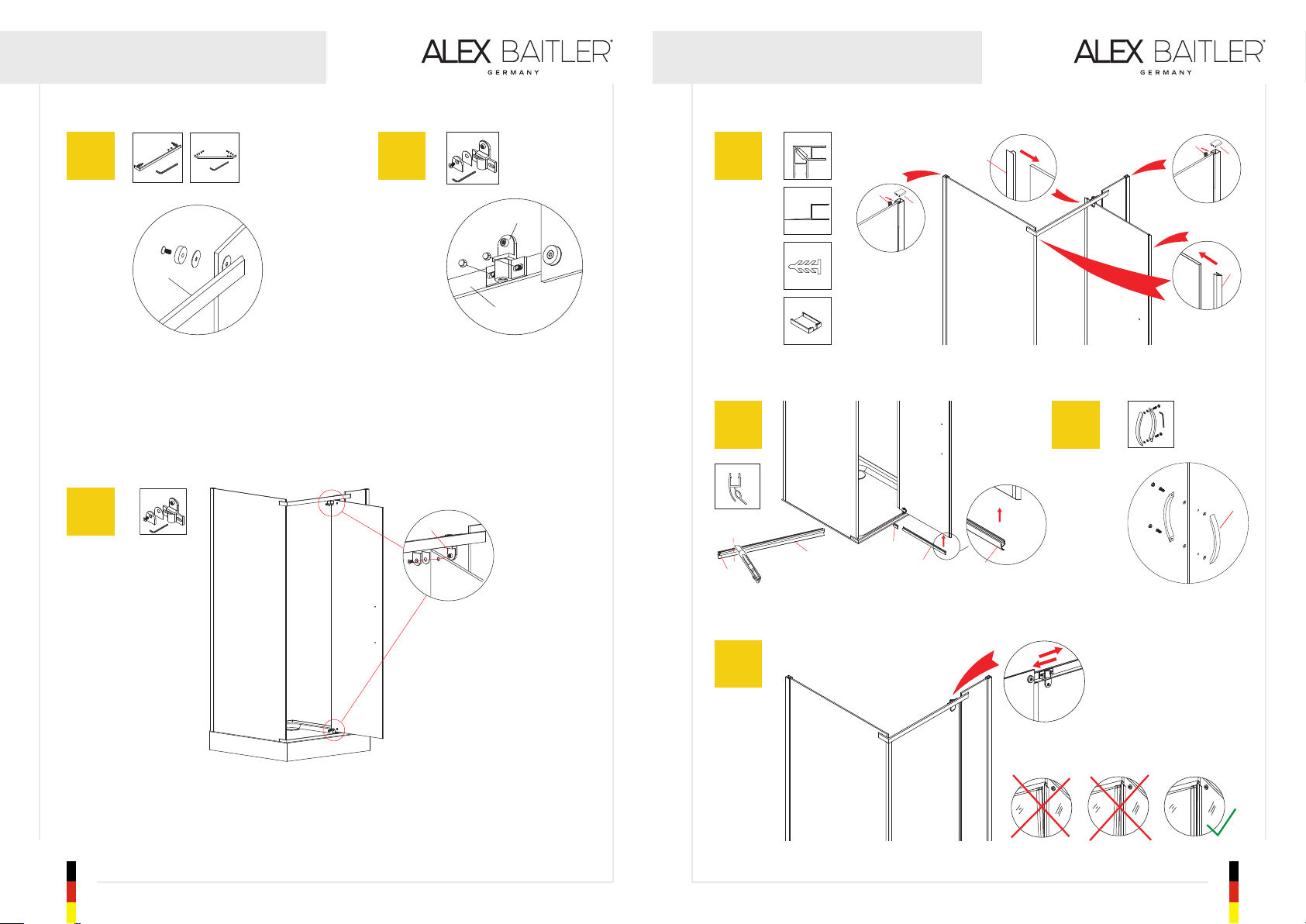 ALEX BAITLER®
GERMANY

ALEX BAITLER®
GERMANY