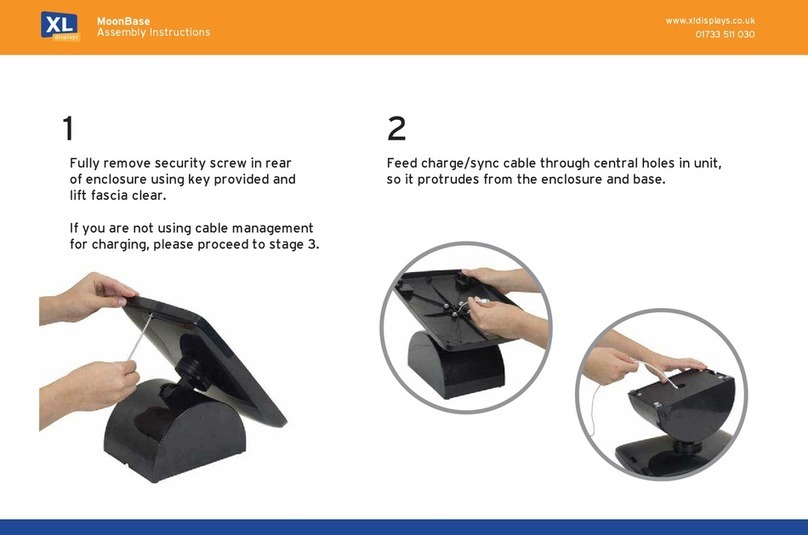 XL displays

MoonBase
Assembly Instructions

www.xldisplays.co.uk
01733 511 030

1

Fully remove security screw in rear of enclosure using key provided and lift fascia clear.

If you are not using cable management for charging, please proceed to stage 3.

2

Feed charge/sync cable through central holes in unit, so it protrudes from the enclosure and base.