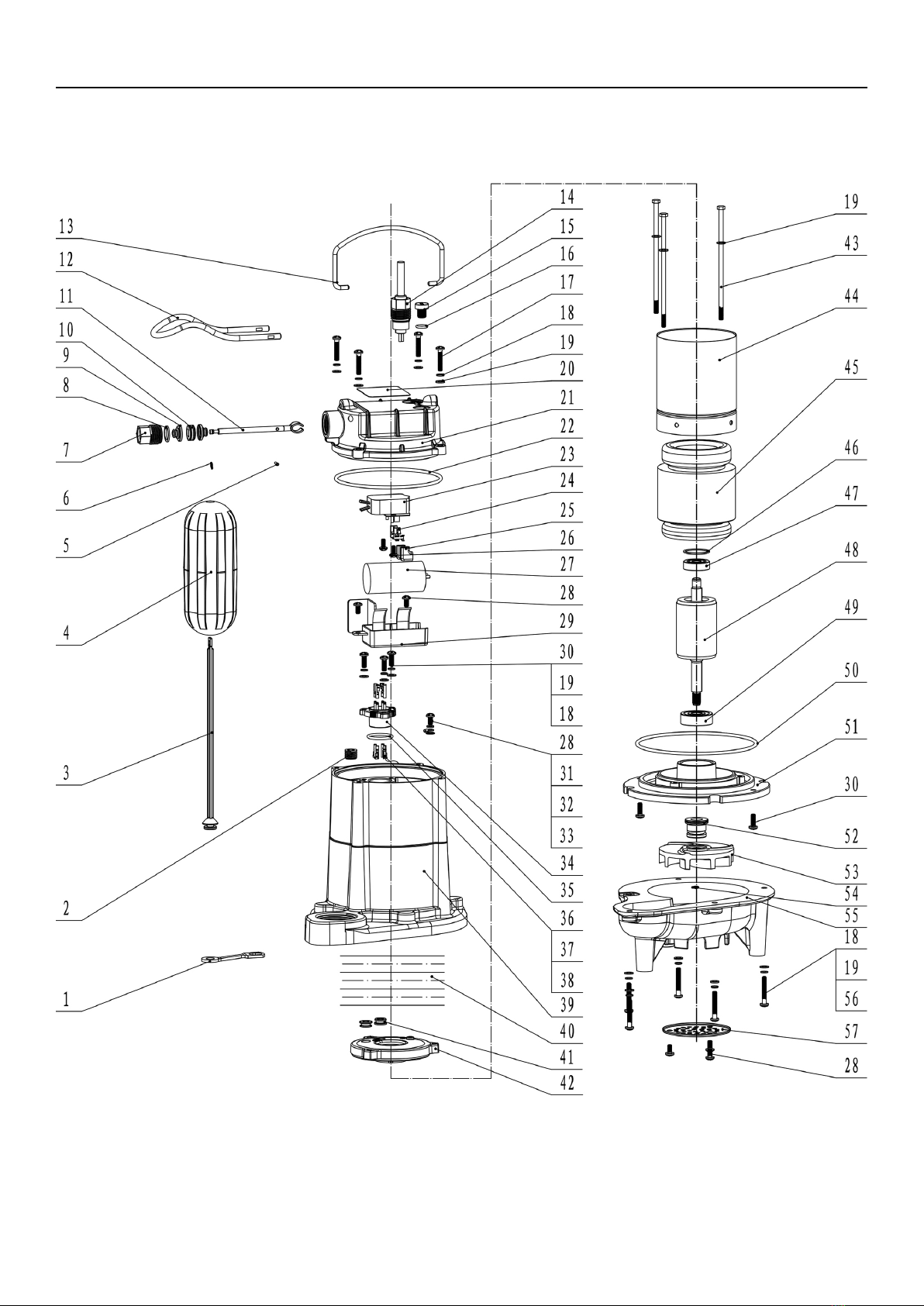 13
12
11
10
9
8
7
6
5
4
3
2
1

14
15
16
17
18
19
20
21
22
23
24
25
26
27
28
29
30
19
18
28
31
32
33
34
35
36
37
38
39
40
41
42

19
43
44
45
46
47
48
49
50
51
30
52
53
54
55
18
19
56
57
28