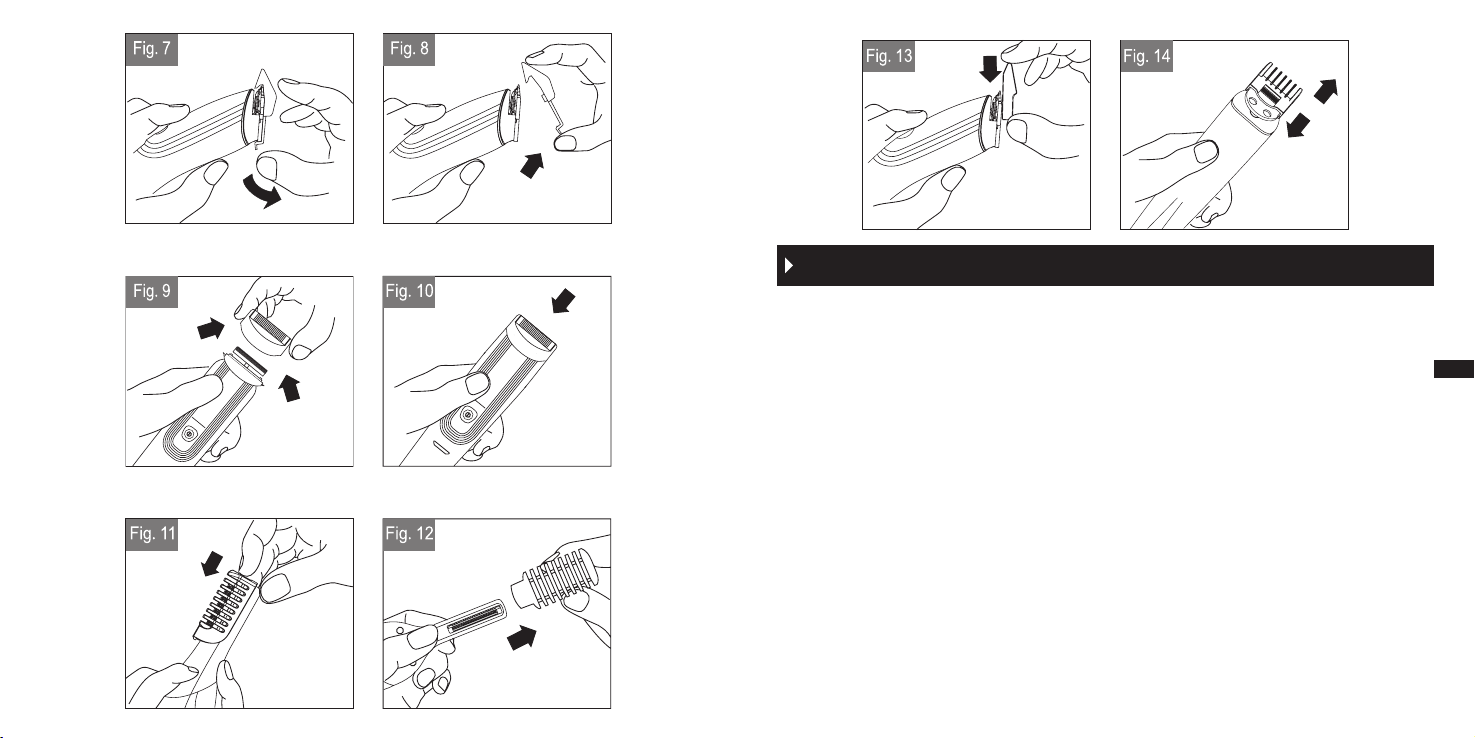 Fig. 7

Fig. 8

Fig. 9

Fig. 10

Fig. 11

Fig. 12

Fig. 13

Fig. 14