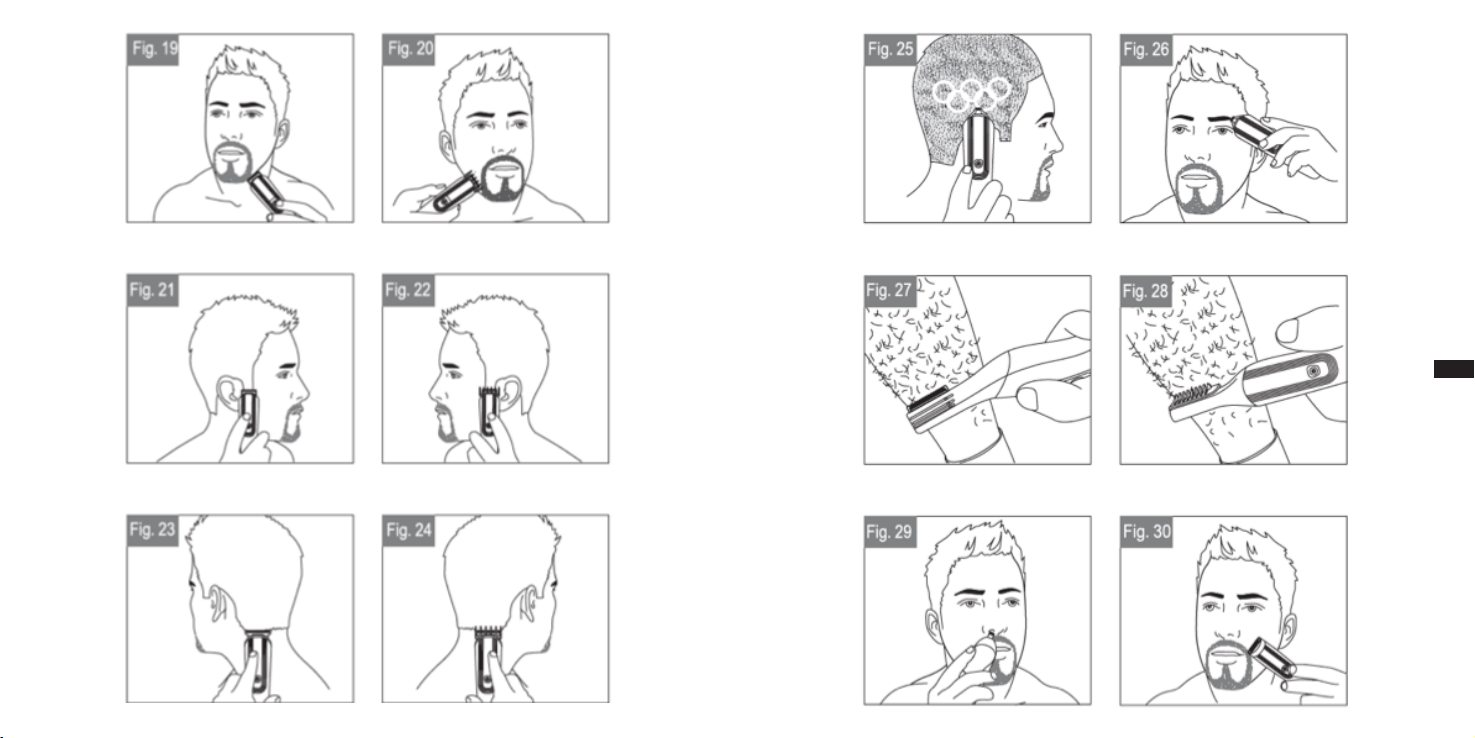 Fig. 19

Fig. 20

Fig. 21

Fig. 22

Fig. 23

Fig. 24

Fig. 25

Fig. 26

Fig. 27

Fig. 28

Fig. 29

Fig. 30