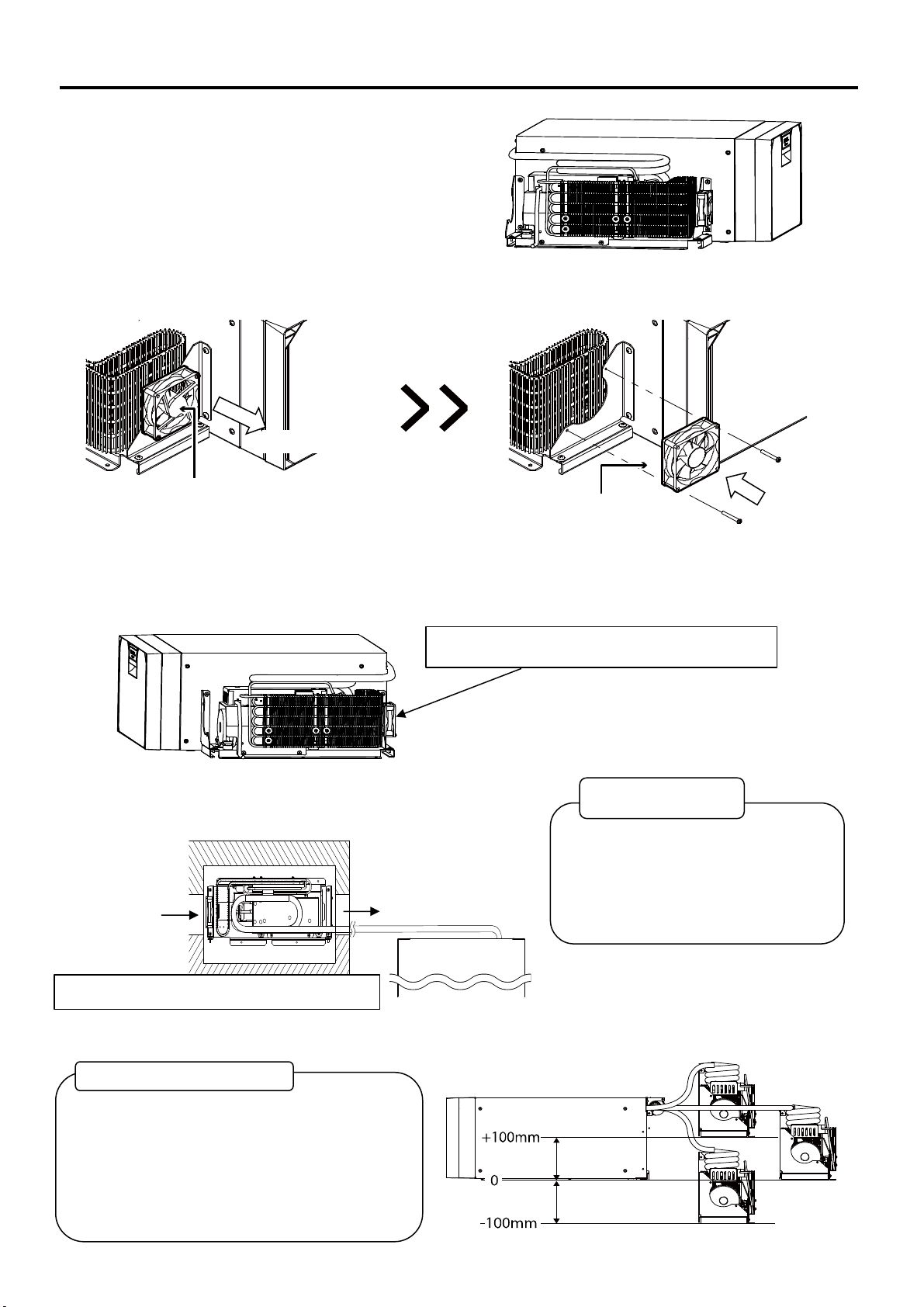 +100mm
0
-100mm