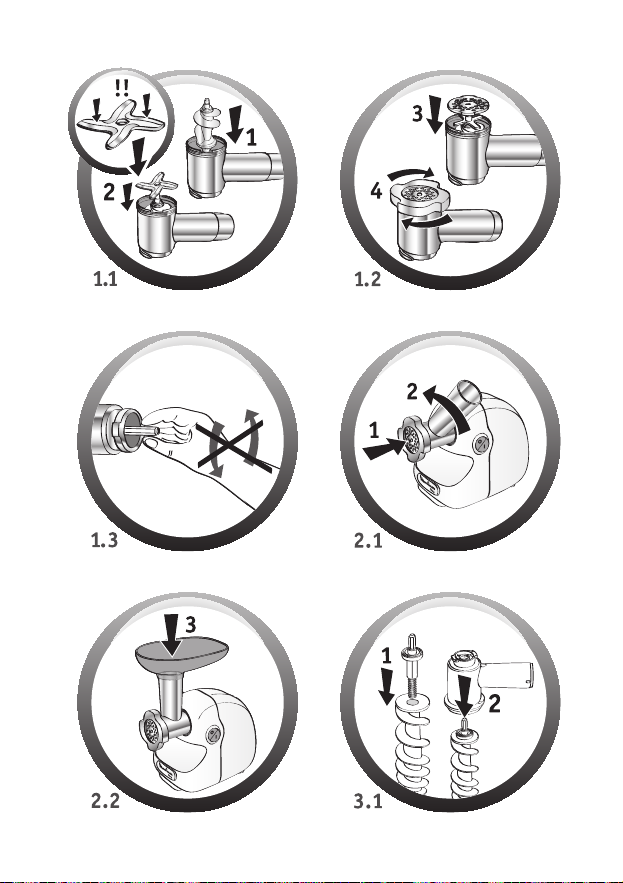 !!
1
2
1.1

3
4
1.2

1.3

2
1
2.1

3
2.2

1
2
3.1