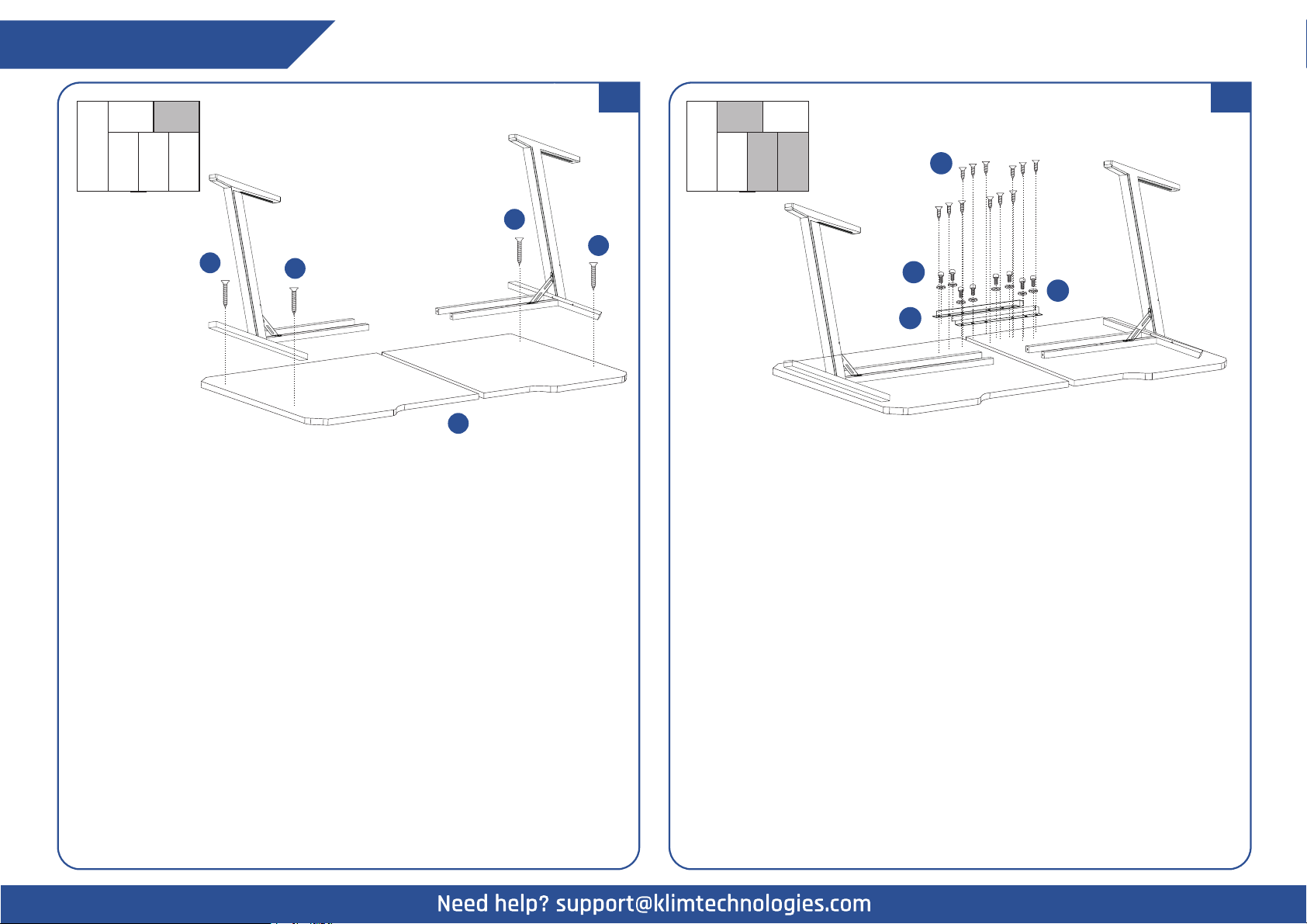 Need help? support@klimtechnologies.com