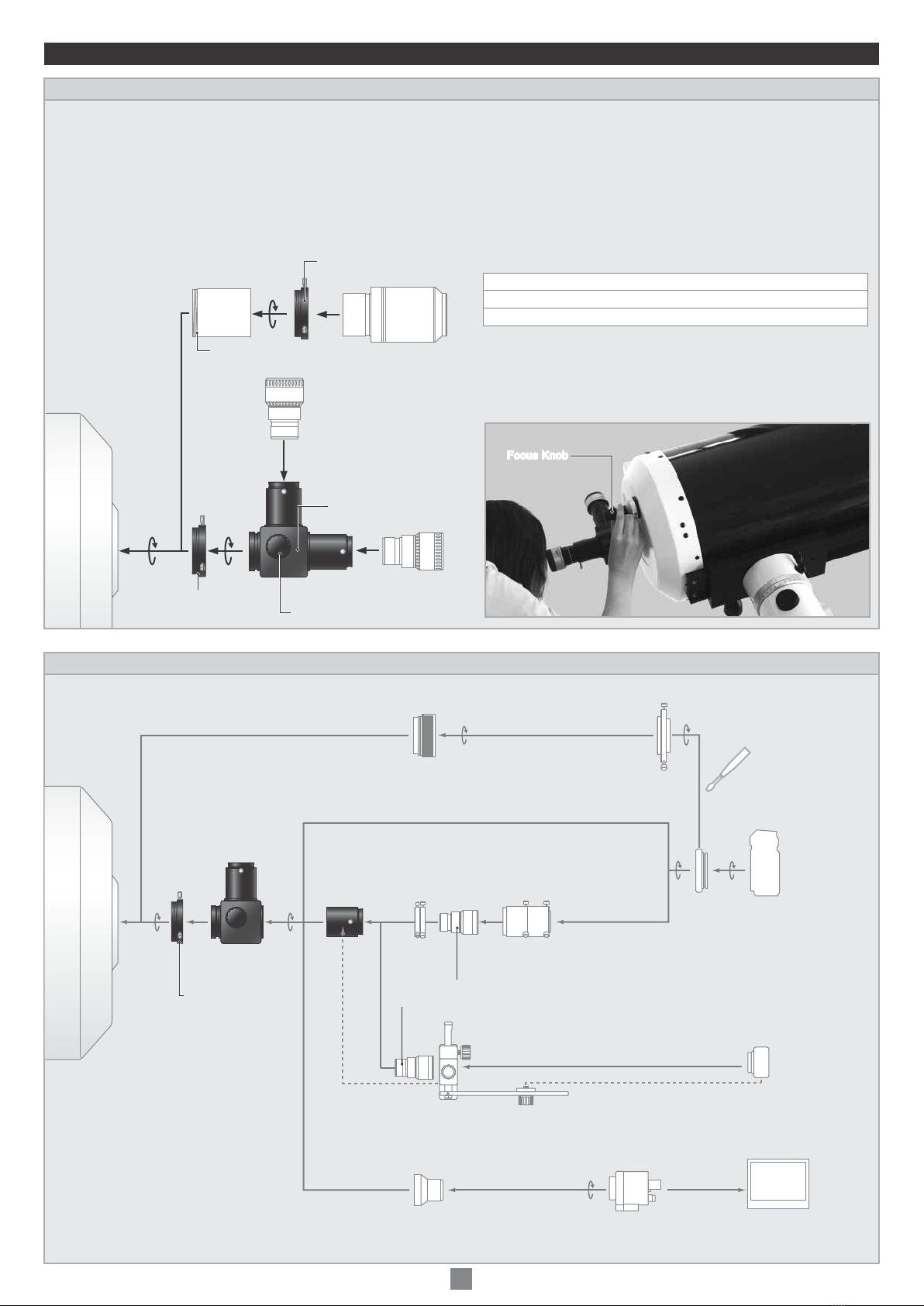 Focus Knob