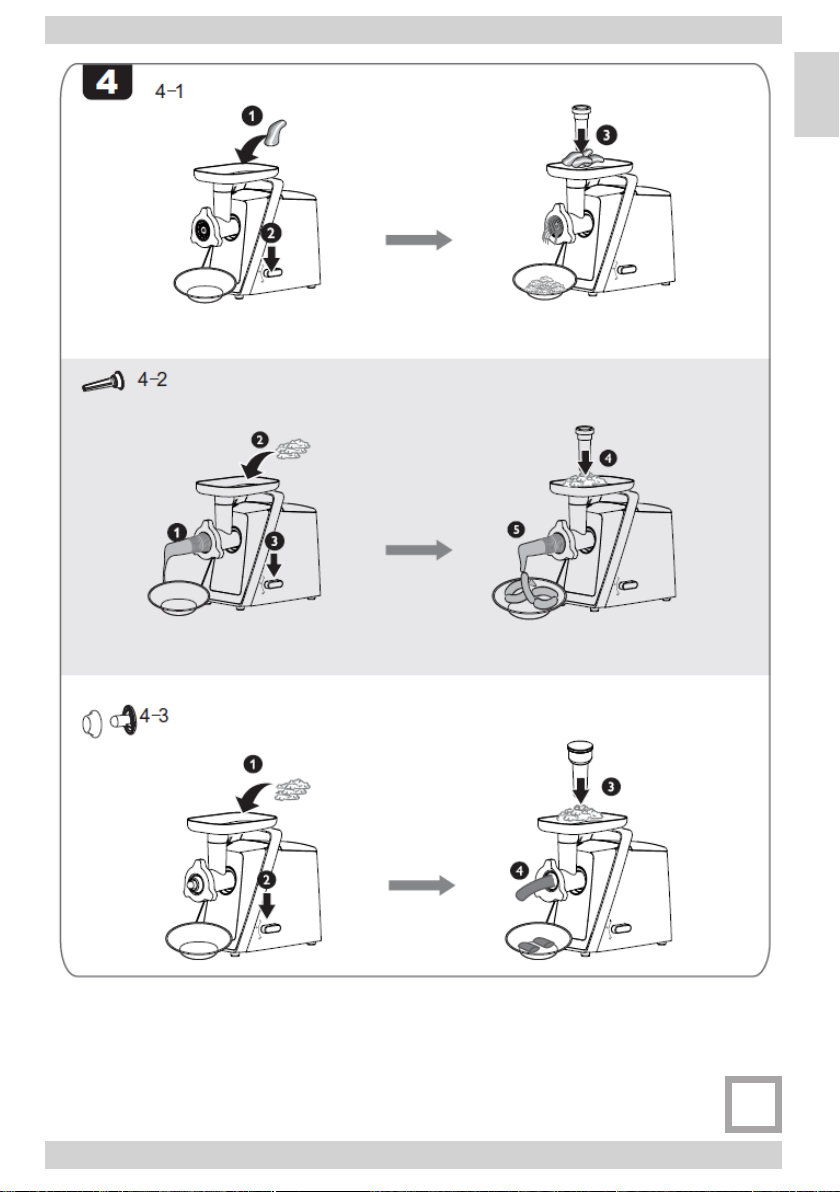 4

4-1

1

2

3

4-2

2

1

3

4

5

4-3

1

2

3

4