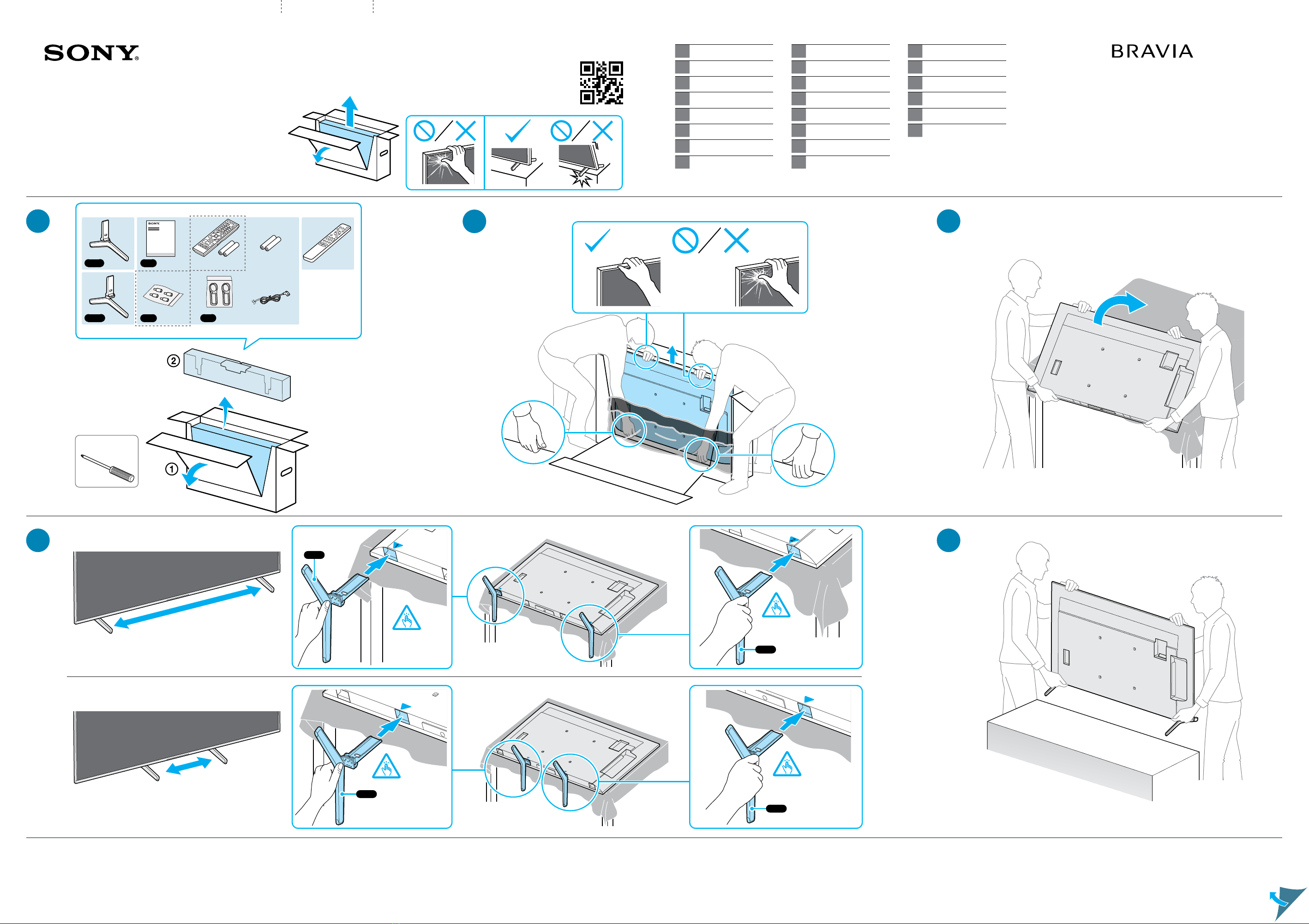 SONY

BRAVIA

SONY

②

①