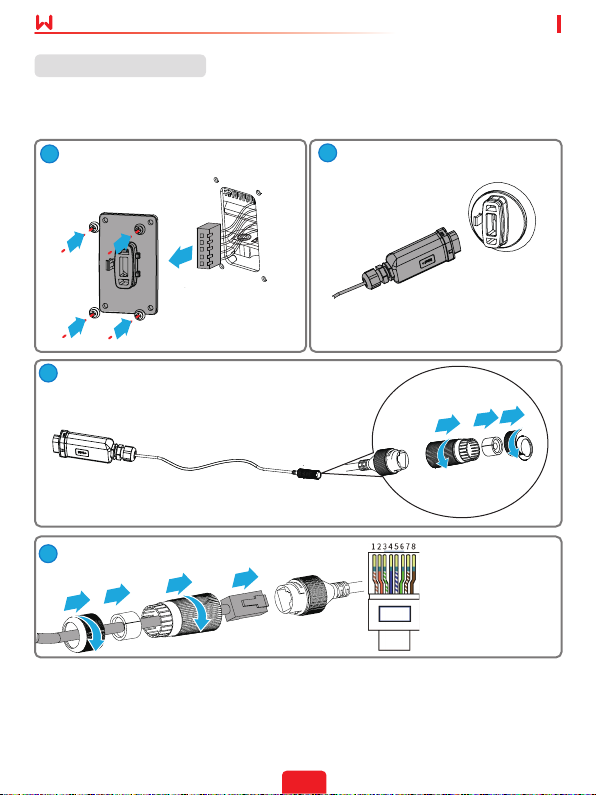 1 2 3 4 5 6 7 8