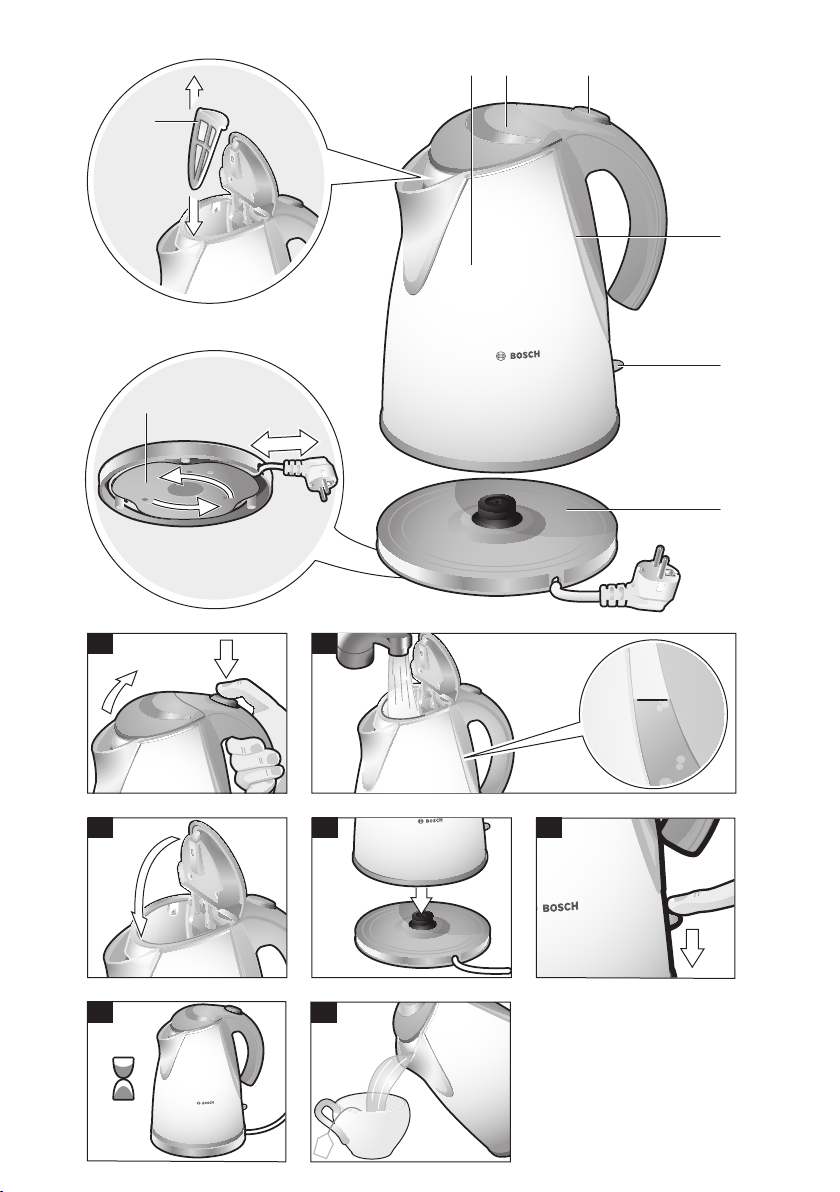 BOSCH

BOSCH

BOSCH

BOSCH