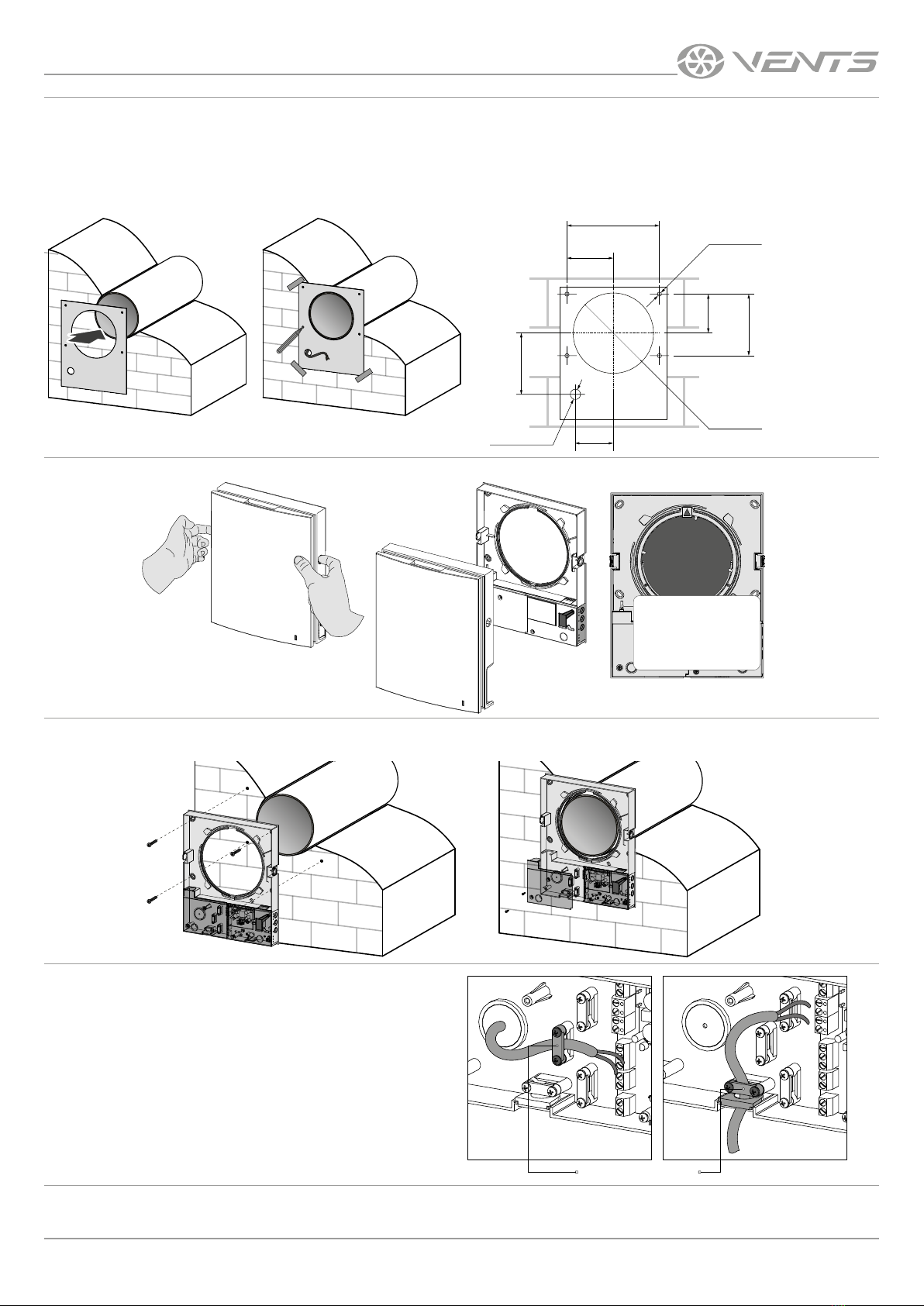 VENTS