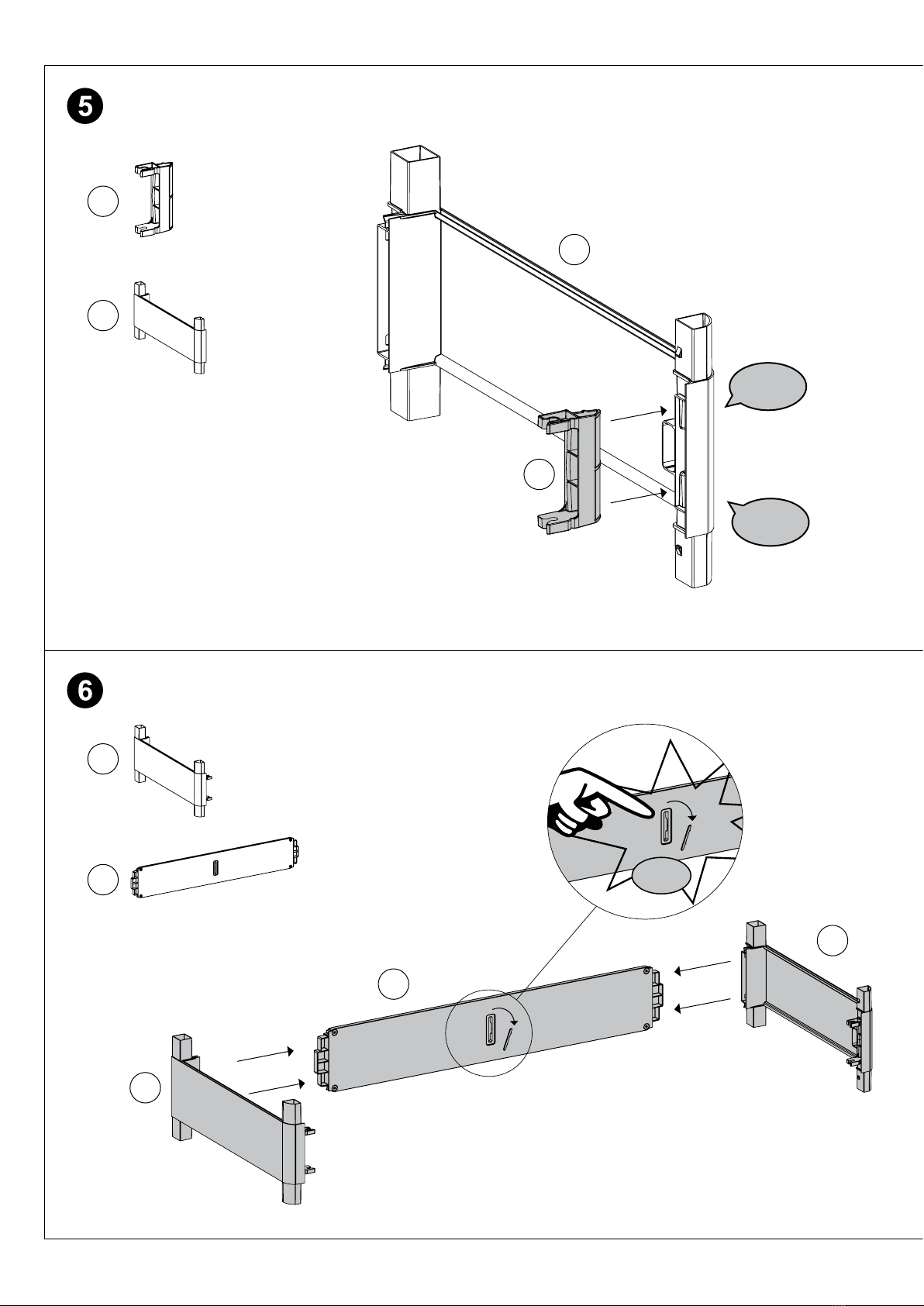 5

6