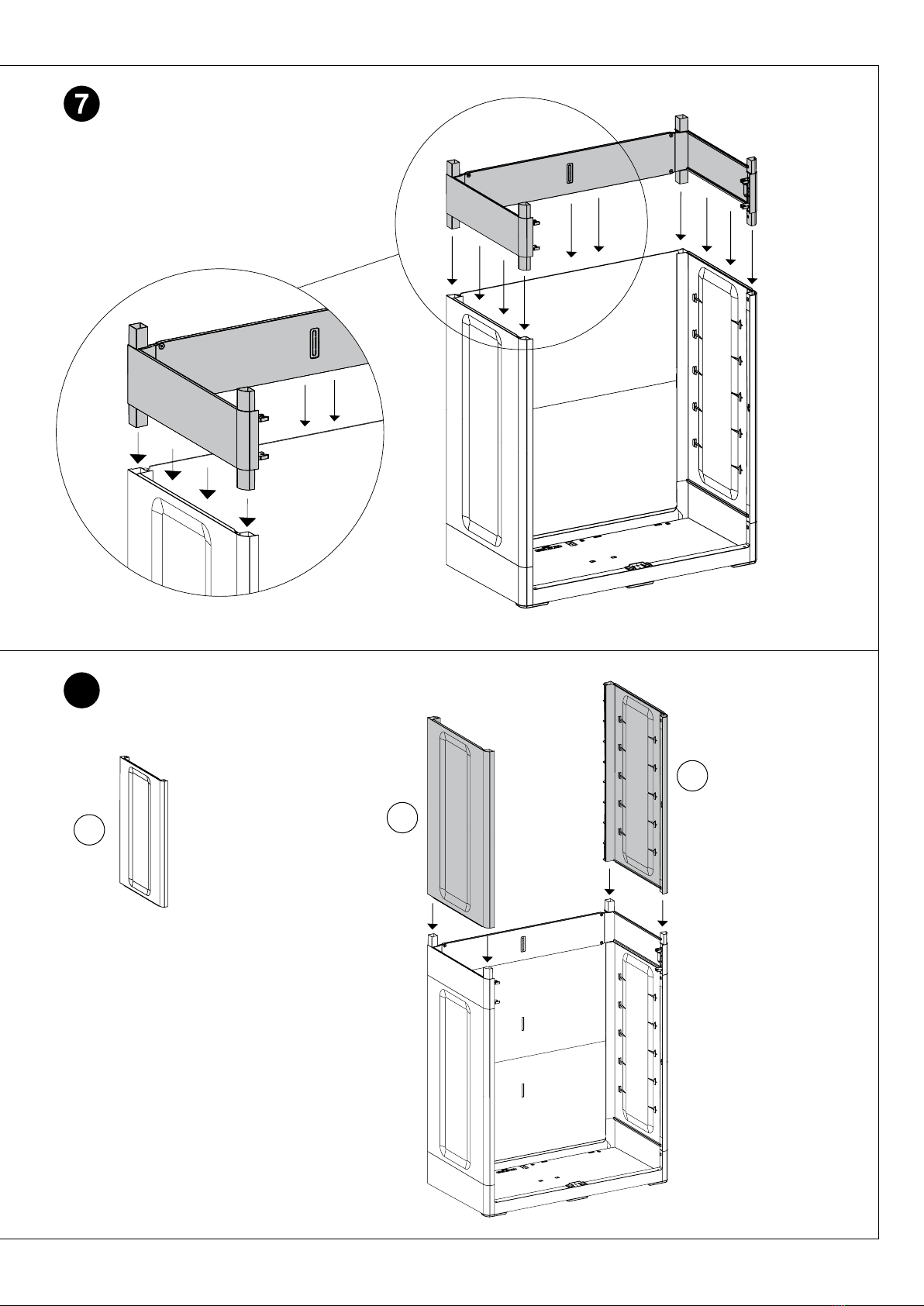 7