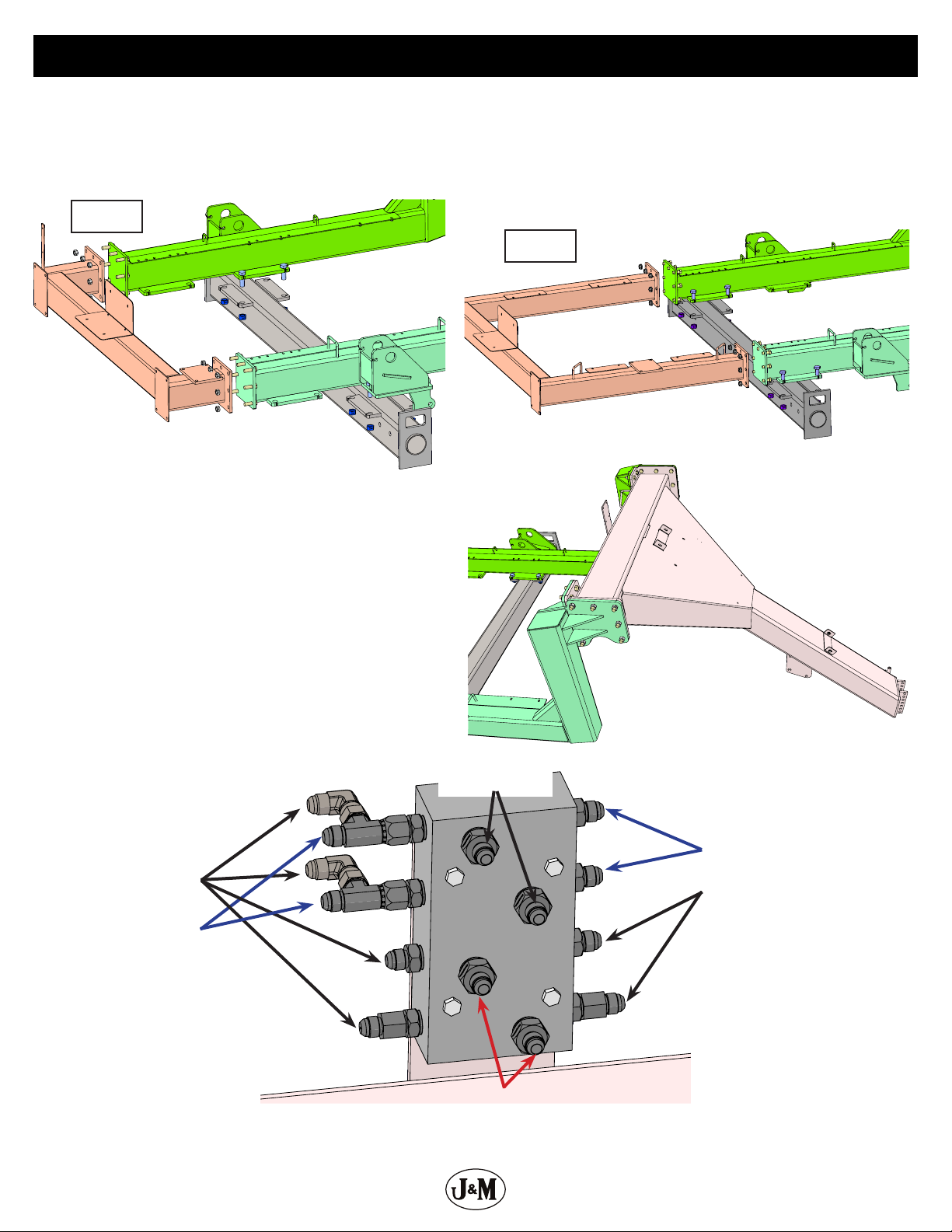 J&M