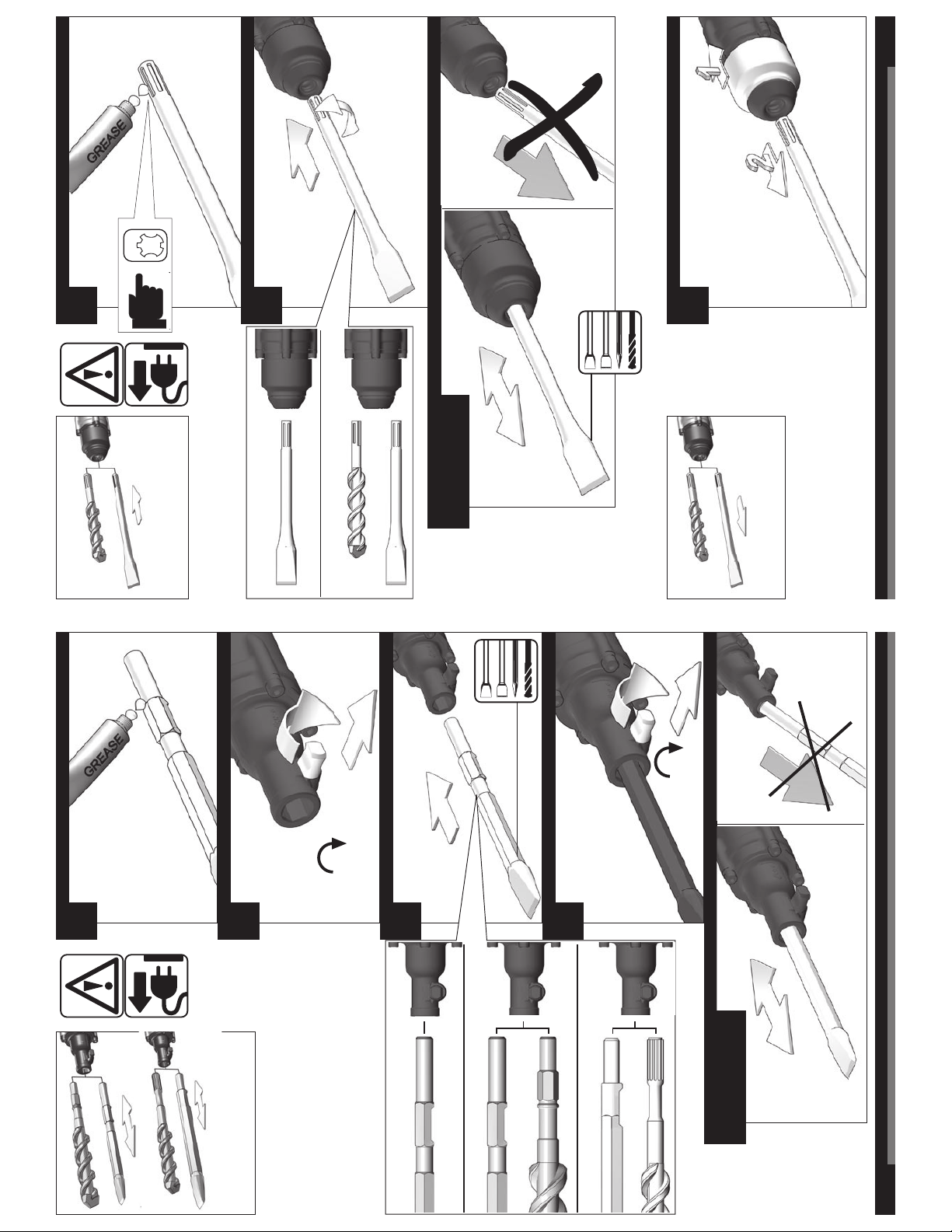 GREASE

GREASE