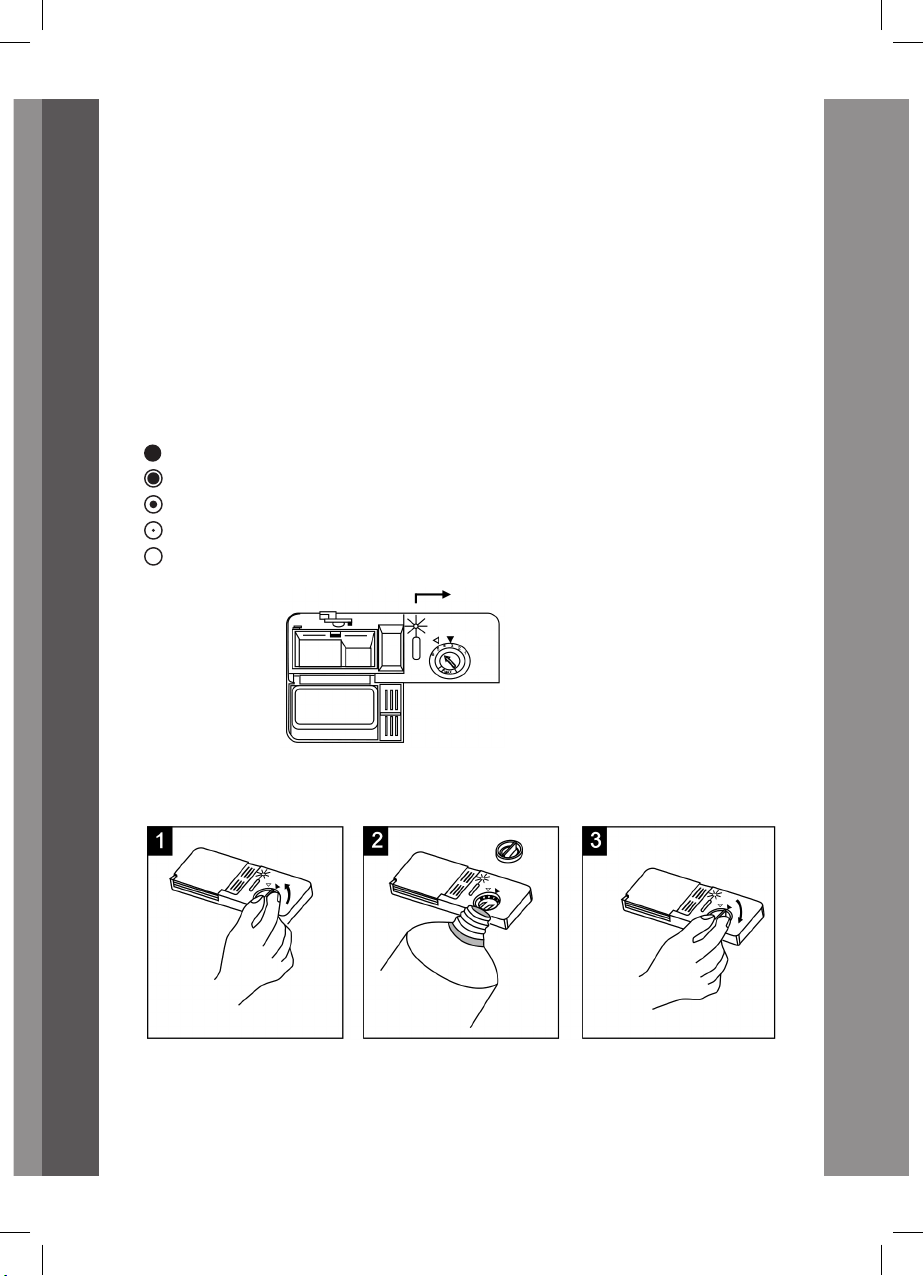 1

2

3