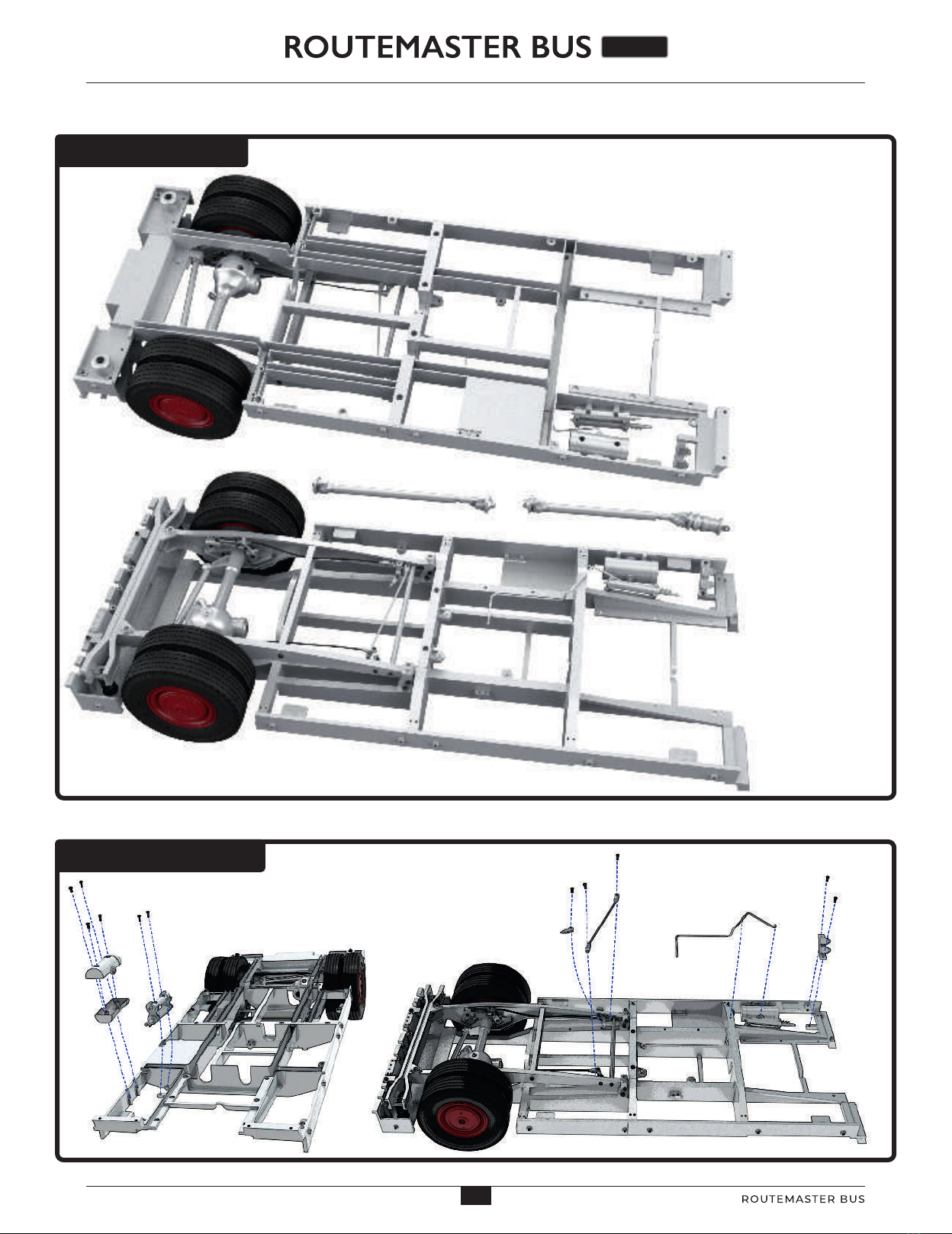 ROUTEMASTER BUS

ROUTEMASTER BUS