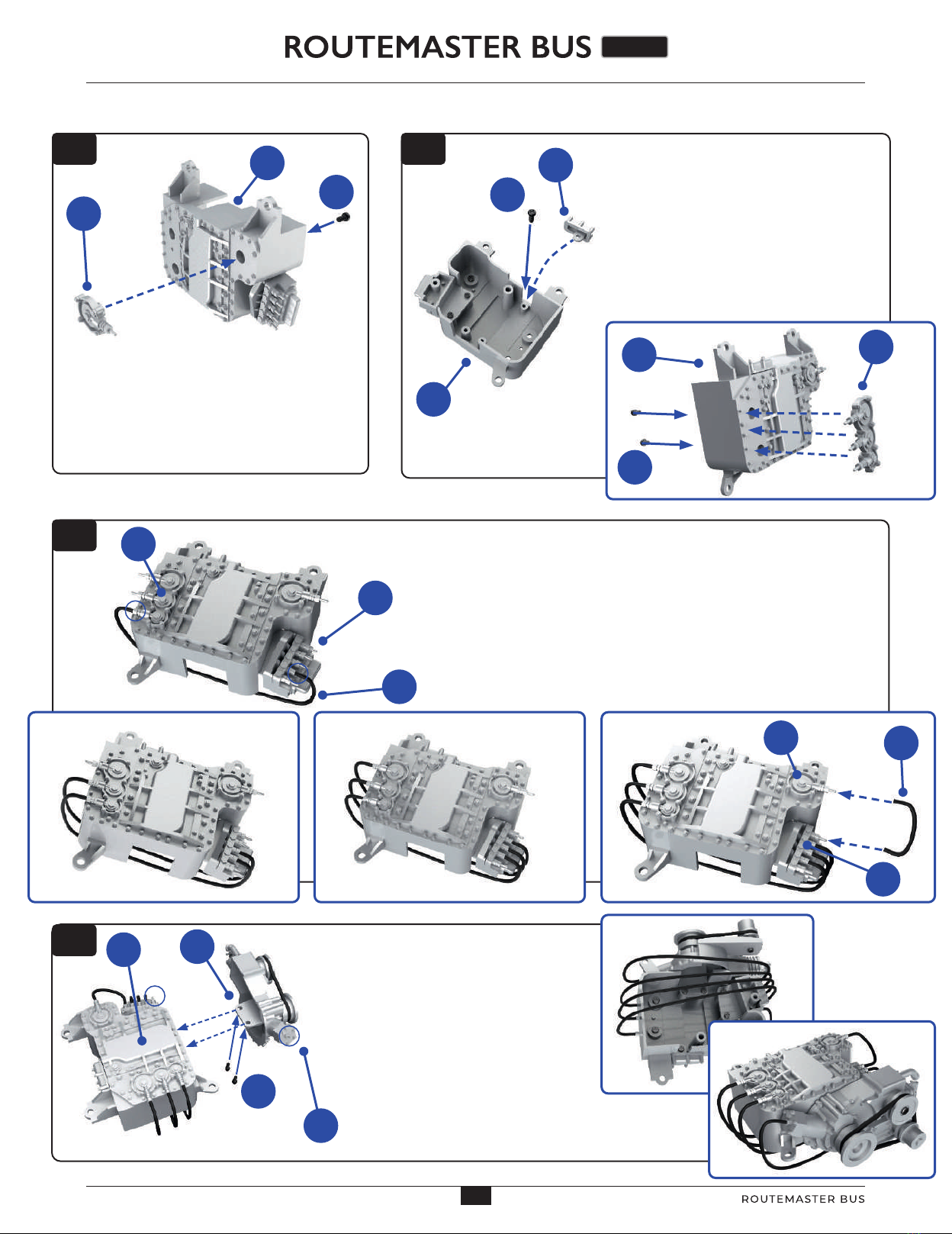 ROUTEMASTER BUS

ROUTEMASTER BUS