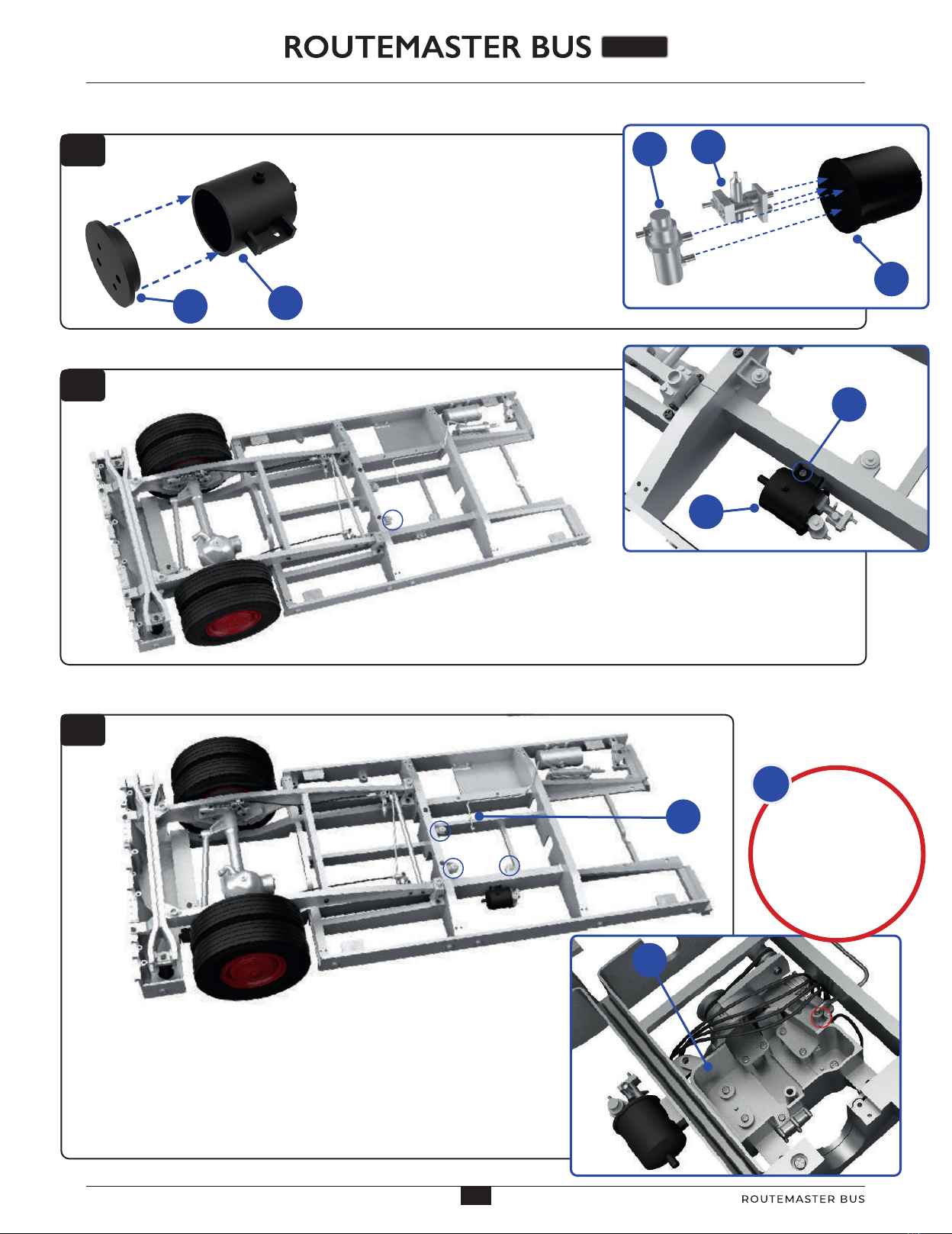 ROUTEMASTER BUS

ROUTEMASTER BUS