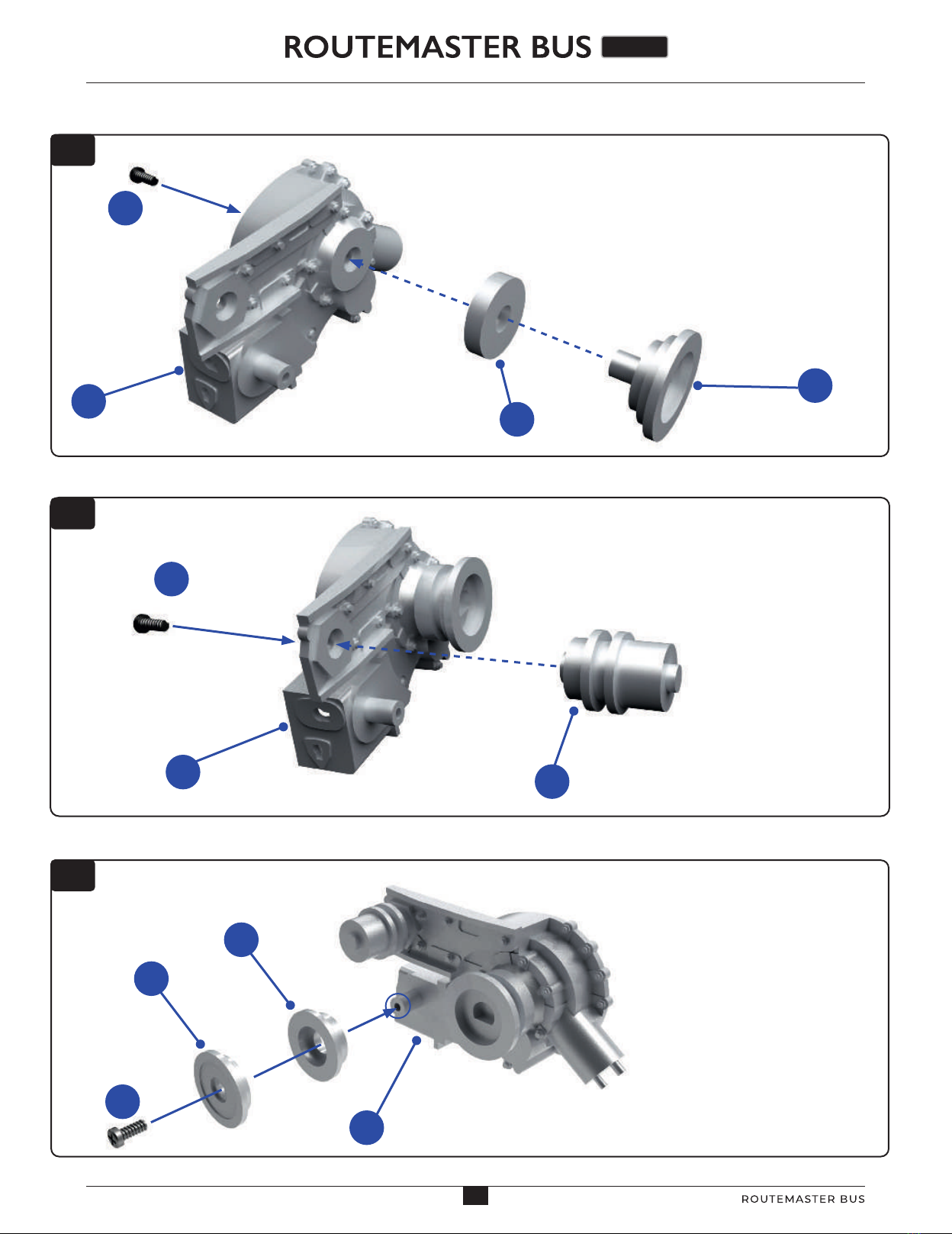 ROUTEMASTER BUS

ROUTEMASTER BUS