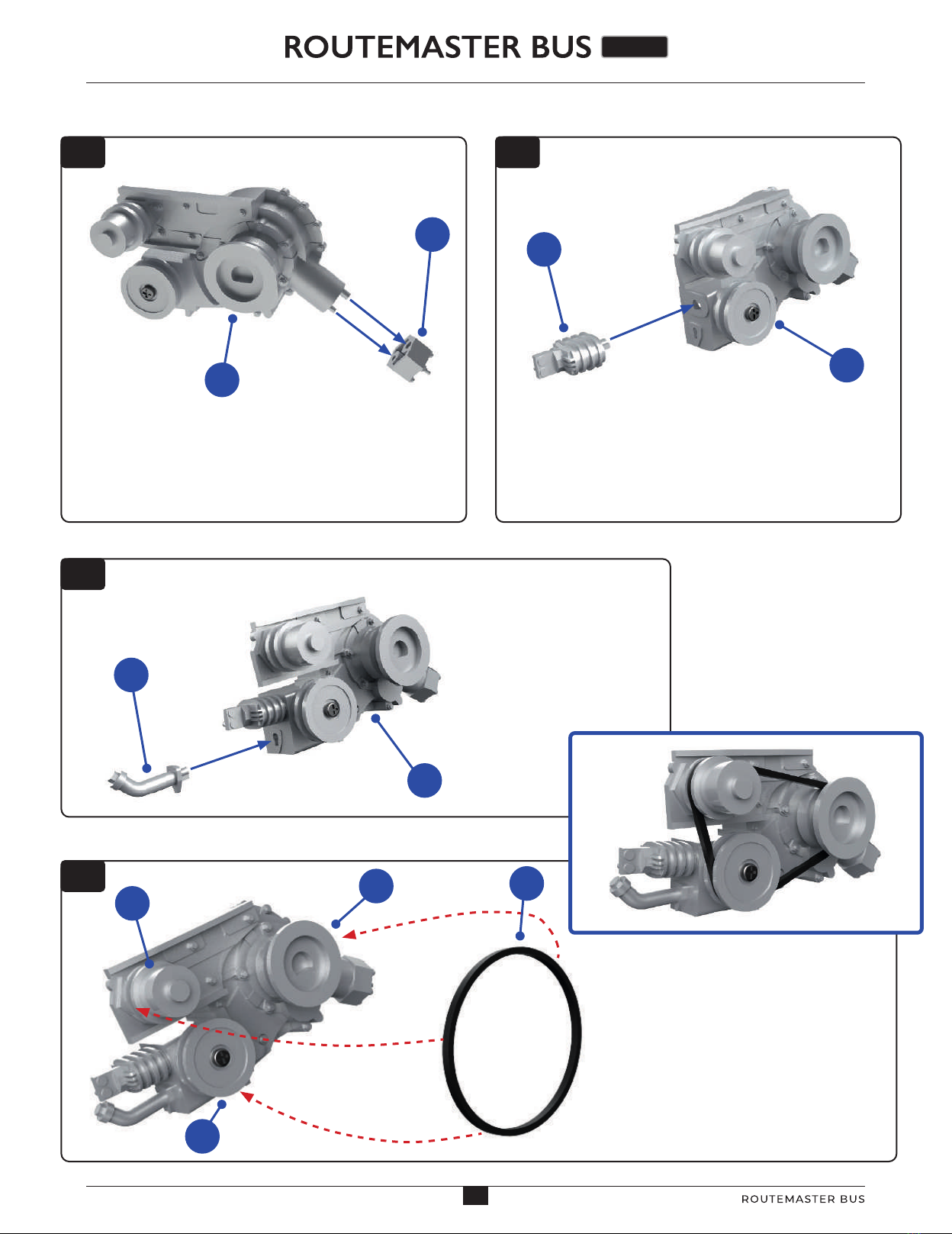 ROUTEMASTER BUS

ROUTEMASTER BUS