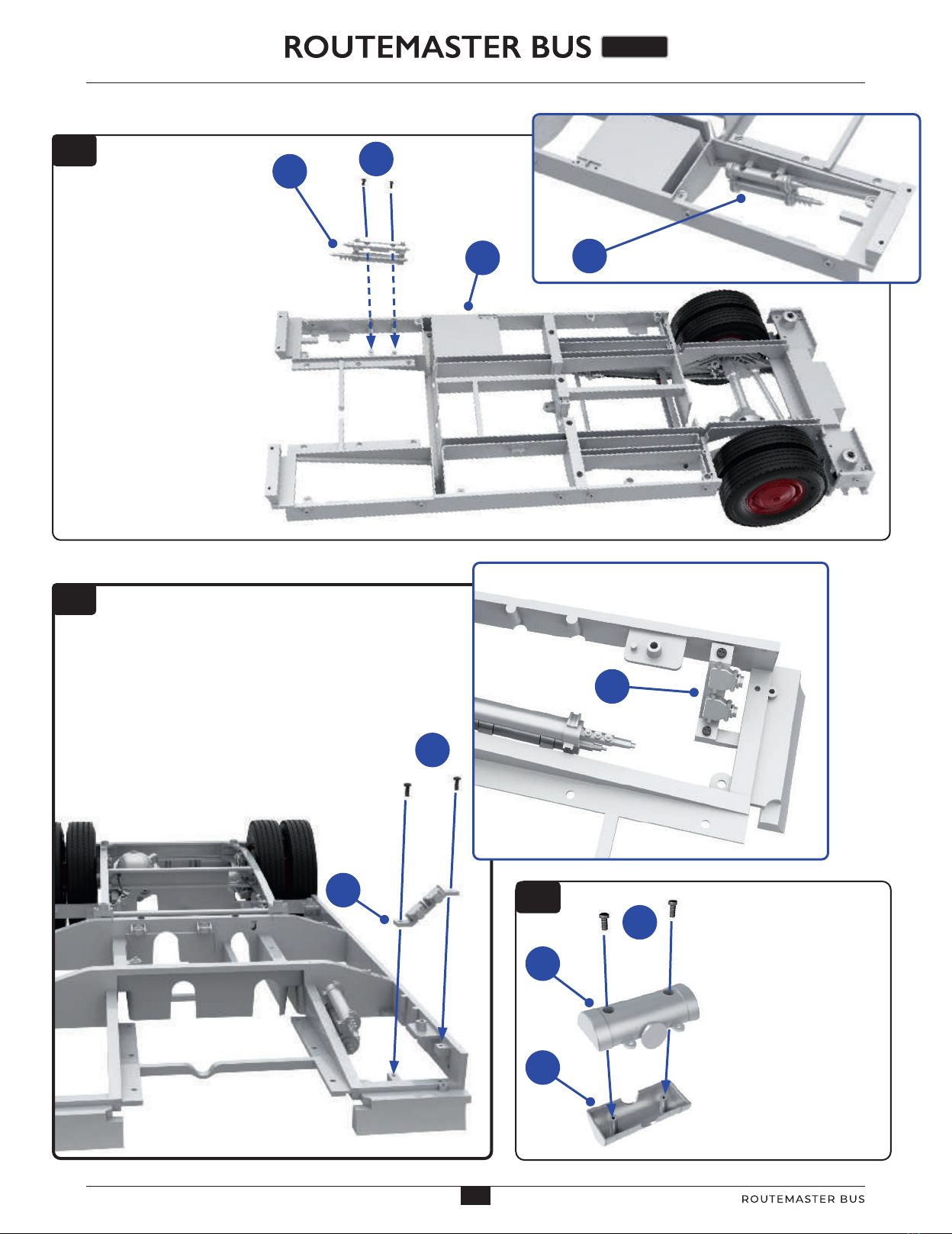 ROUTEMASTER BUS

ROUTEMASTER BUS