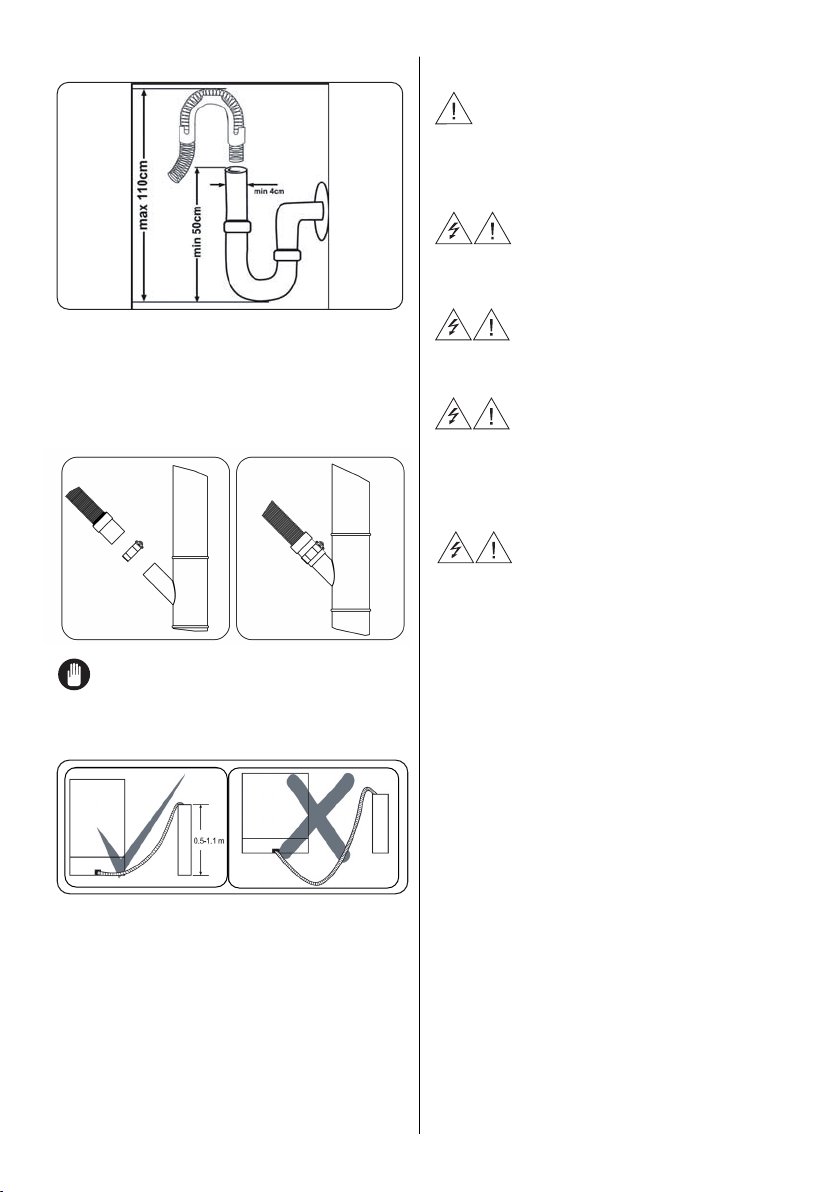 max 110cm

min 50cm

min 4cm

0.5-1.1 m