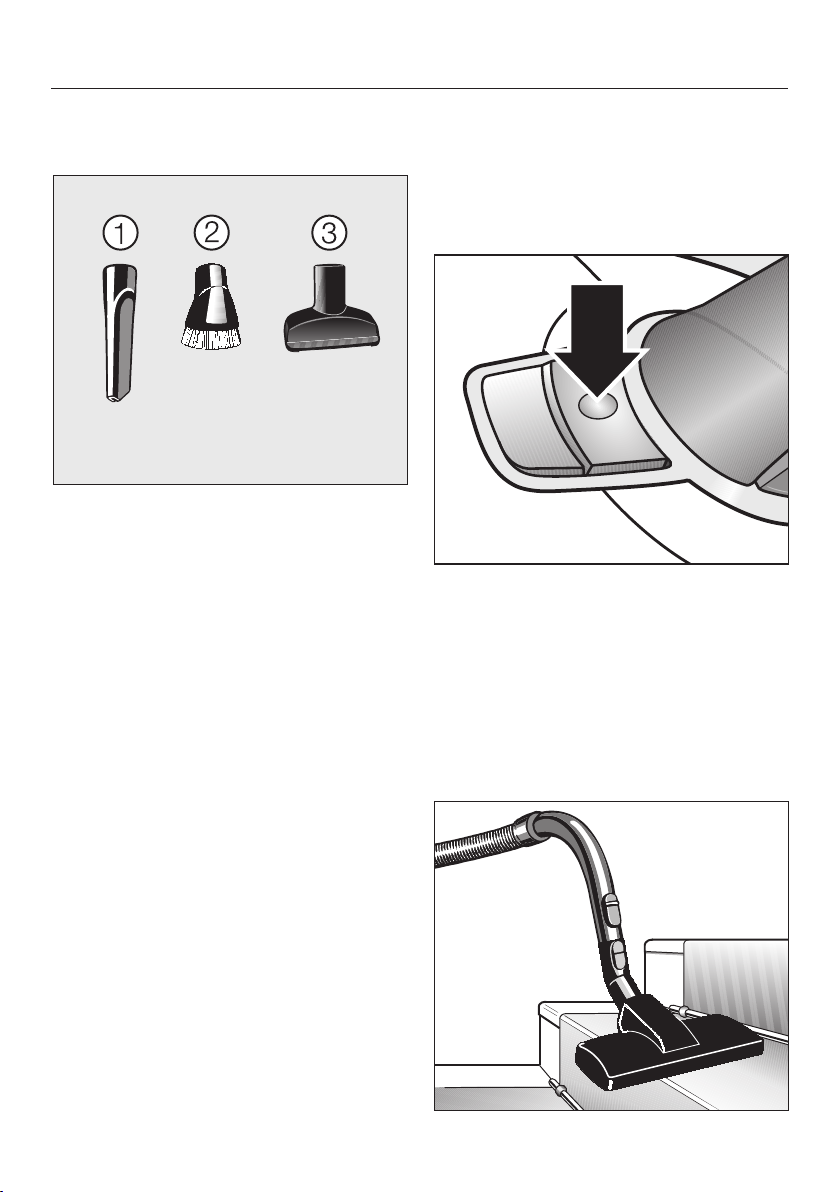 ①

②

③