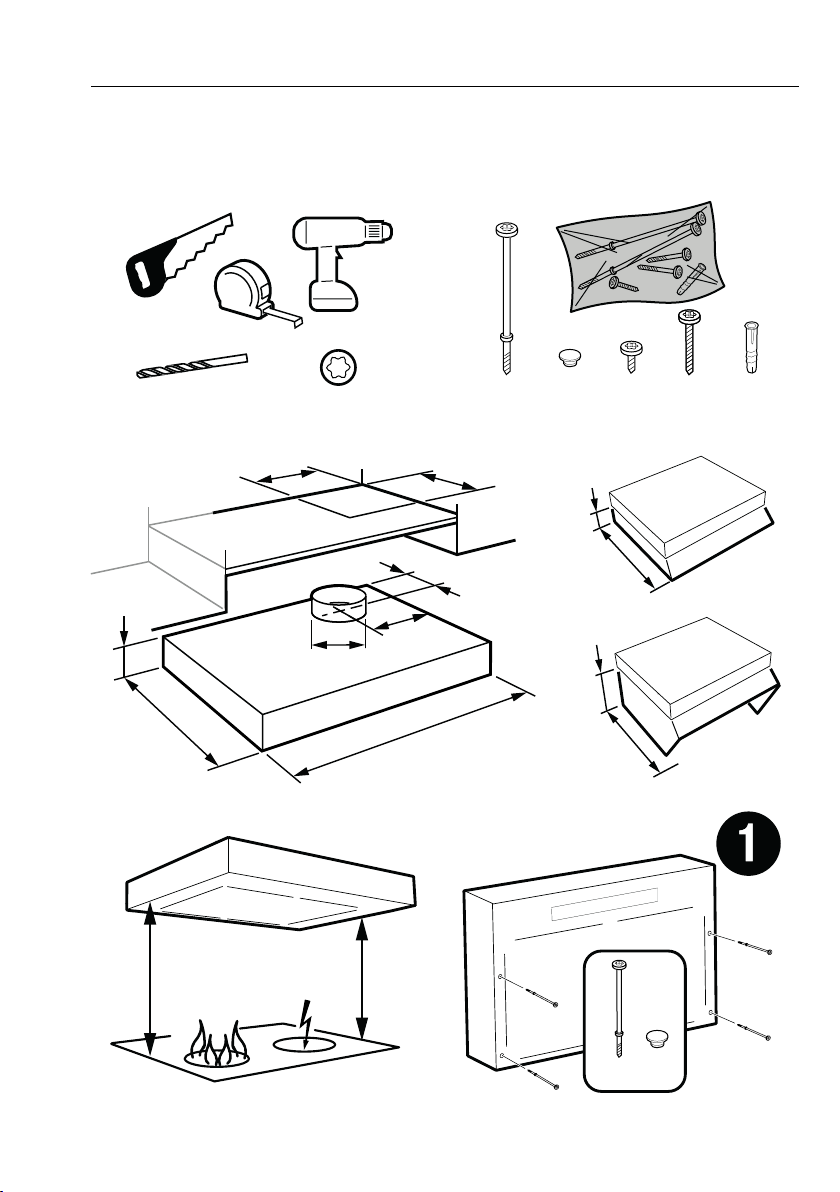 1