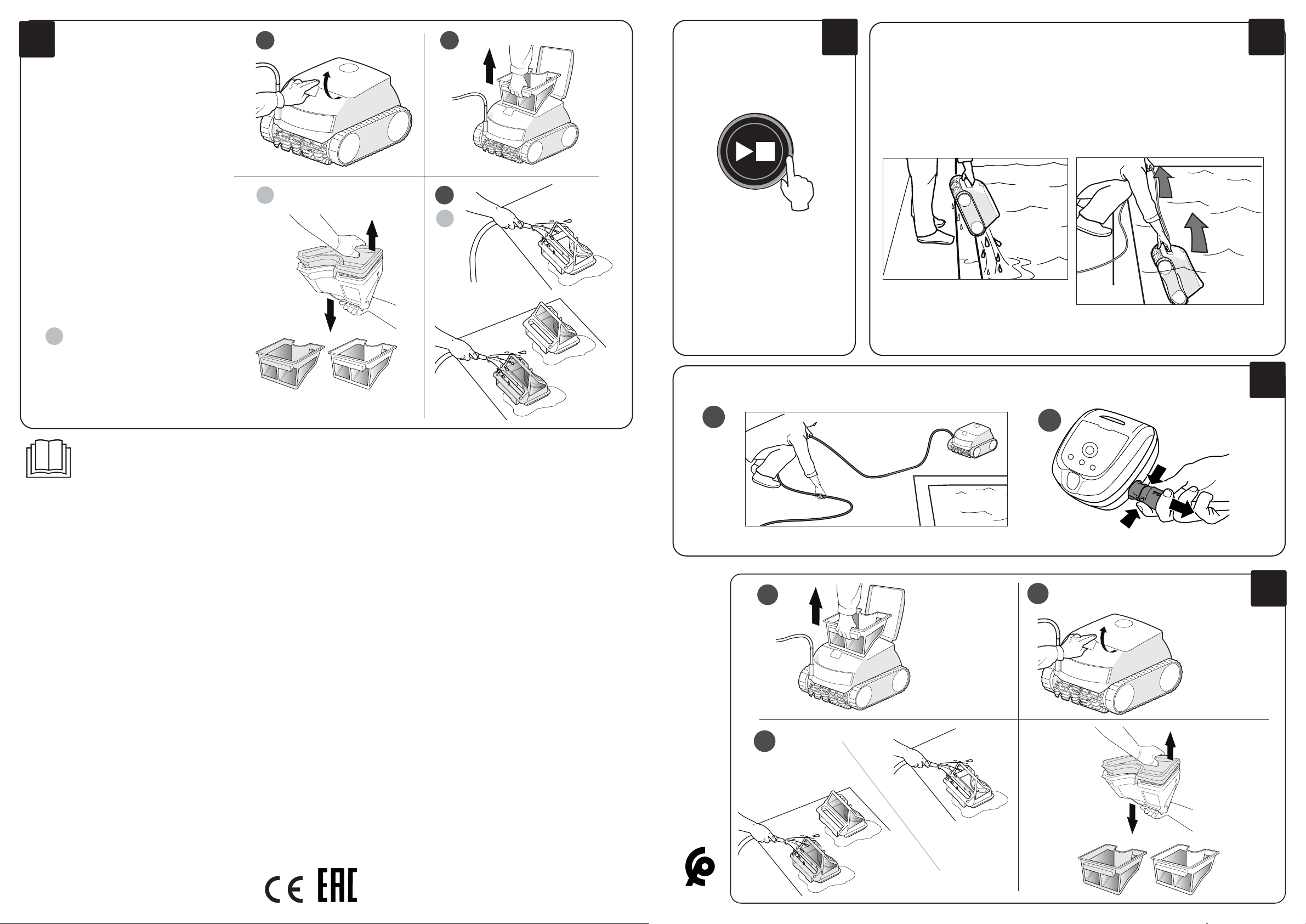 CE EAC