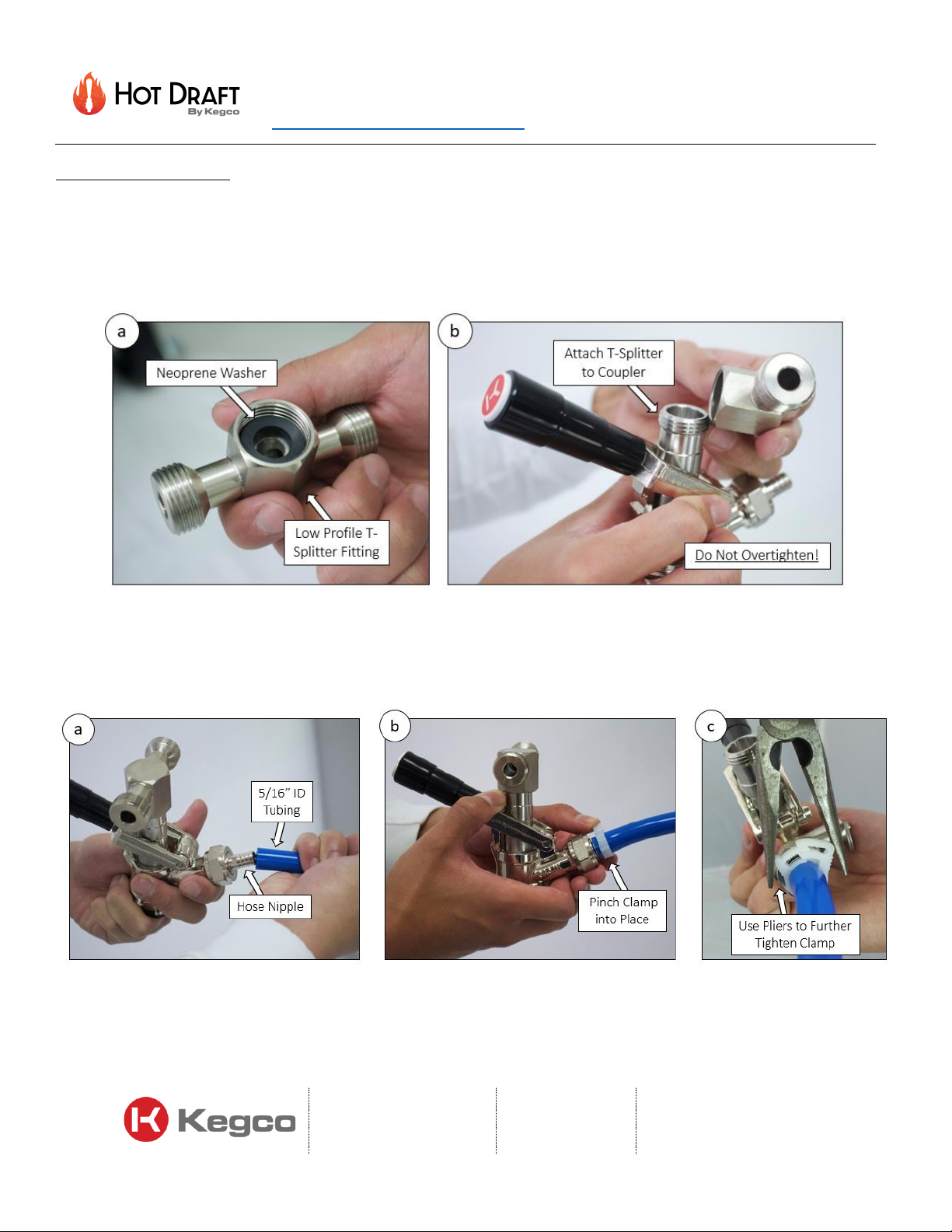 HOT DRAFT
By Kegco

a

Neoprene Washer

Low Profile T-Splitter Fitting

b

Attach T-Splitter to Coupler

Do Not Overtighten!

a

5/16" ID Tubing

Hose Nipple

b

Pinch Clamp into Place

c

Use Pliers to Further Tighten Clamp

Kegco