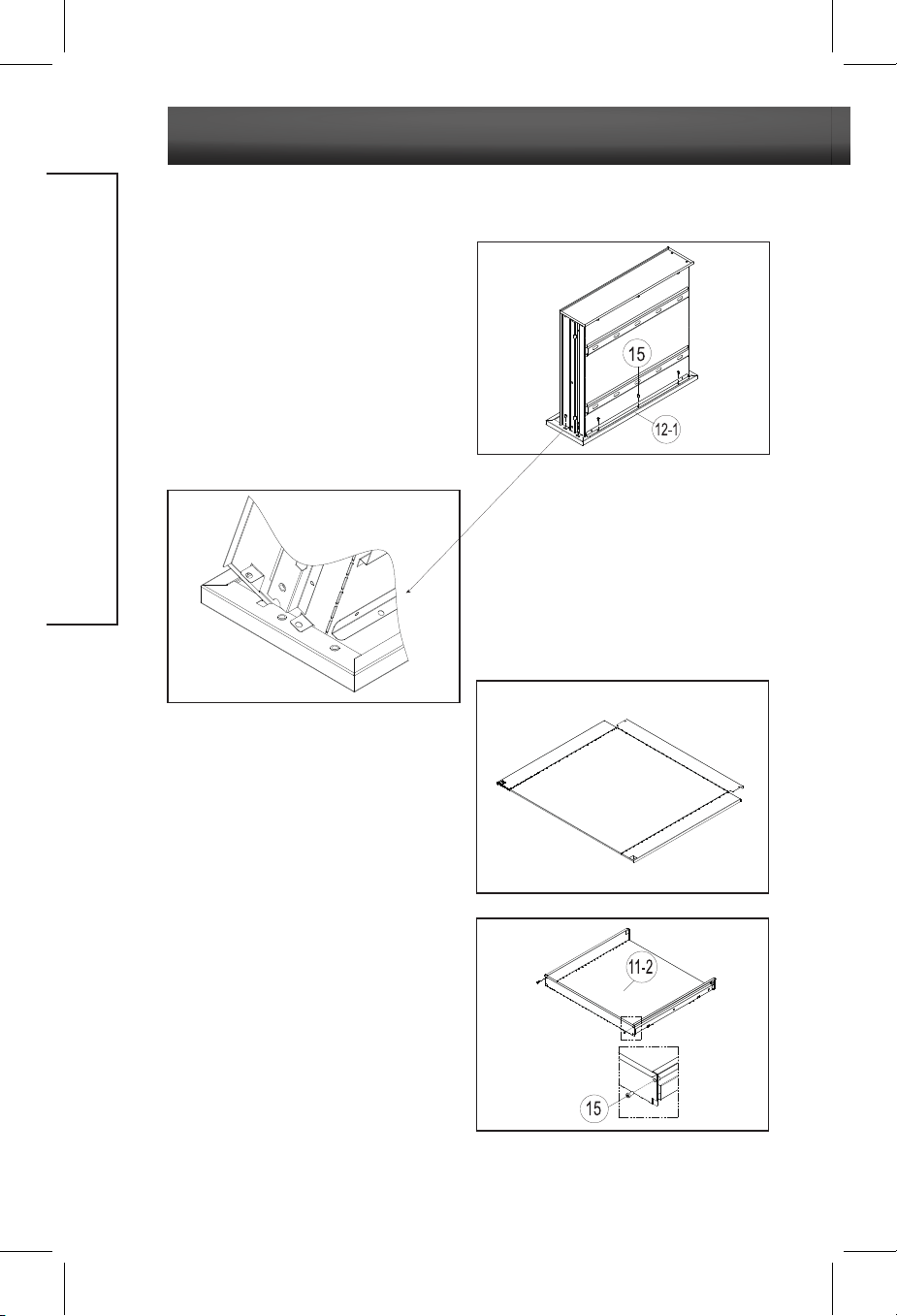 15

12-1

11-2

15