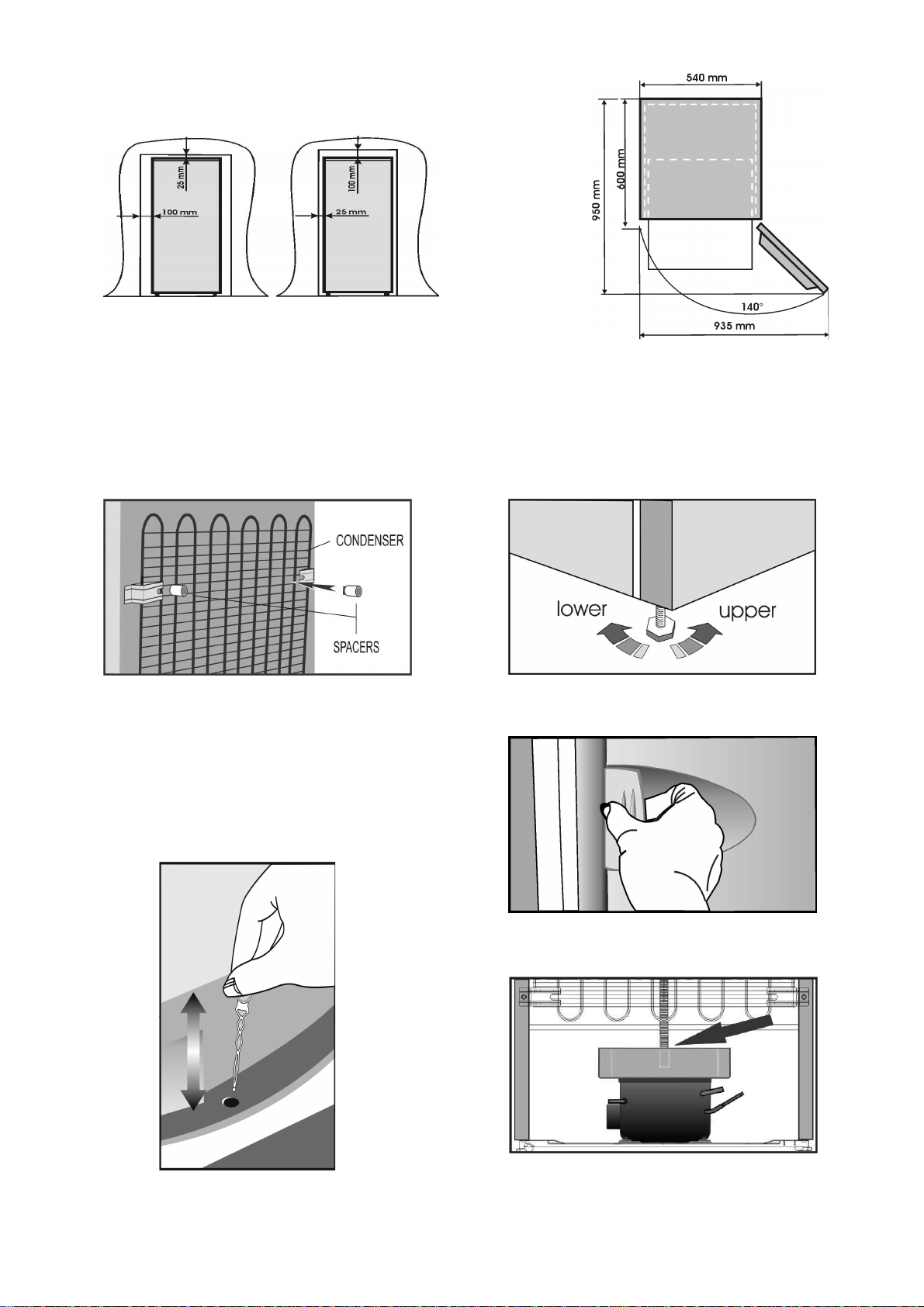 25 mm
100 mm

100 mm
25 mm

540 mm
600 mm
950 mm
140°
935 mm

CONDENSER
SPACERS

lower
upper