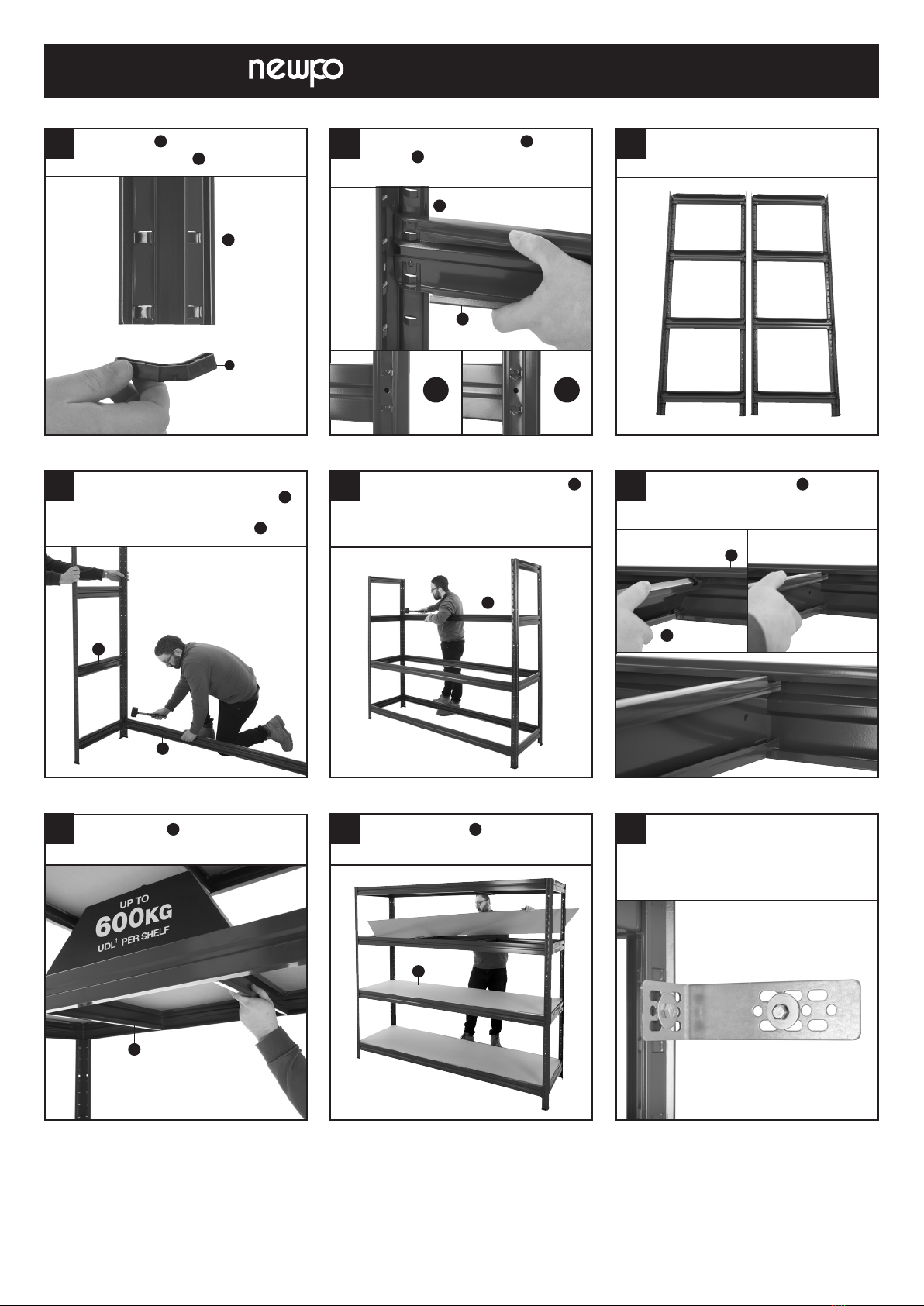 newpo

UP TO
600KG
UDL† PER SHELF